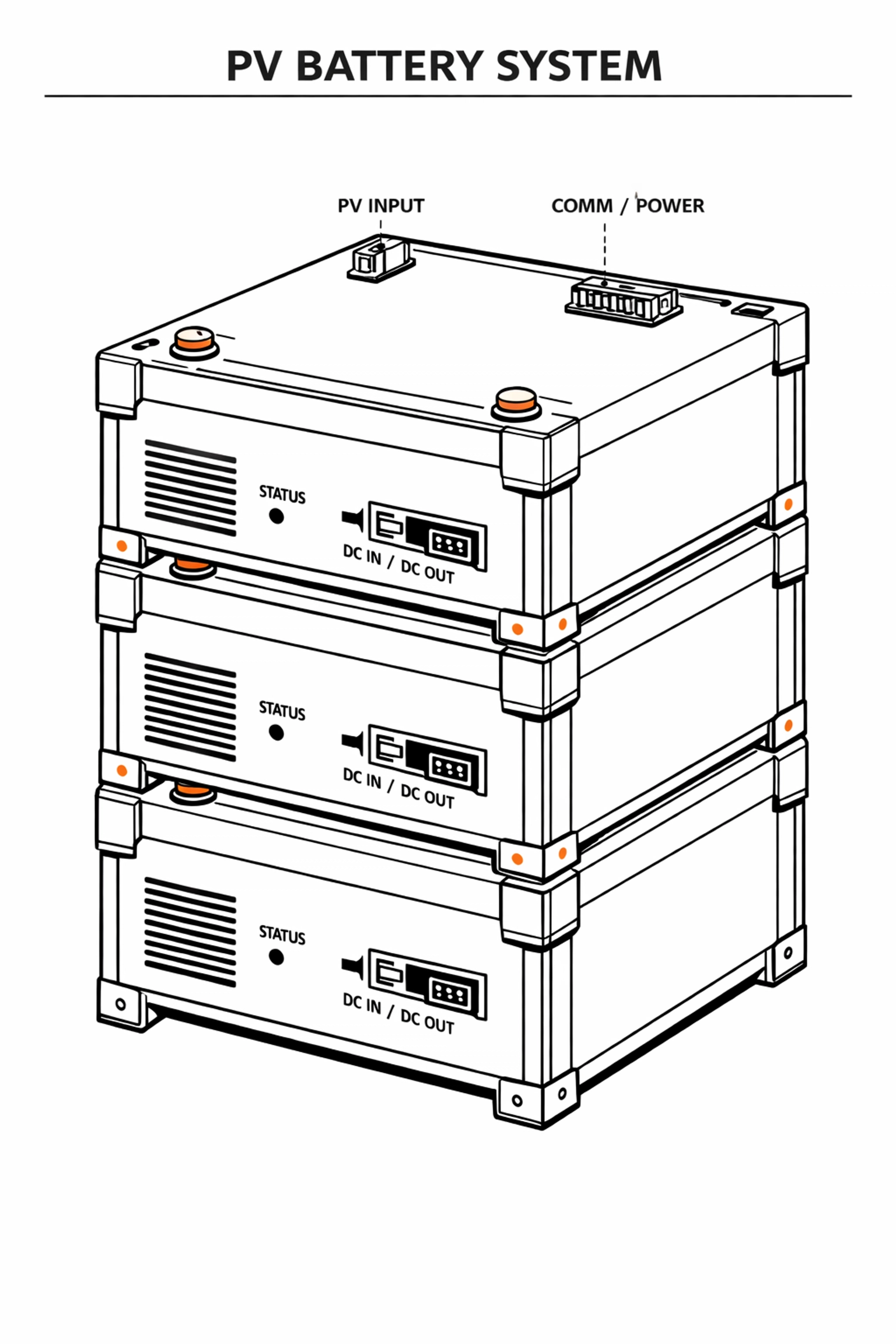 PV BATTERY SYSTEM

PV INPUT

COMM / POWER

STATUS

DC IN / DC OUT

STATUS

DC IN / DC OUT

STATUS

DC IN / DC OUT