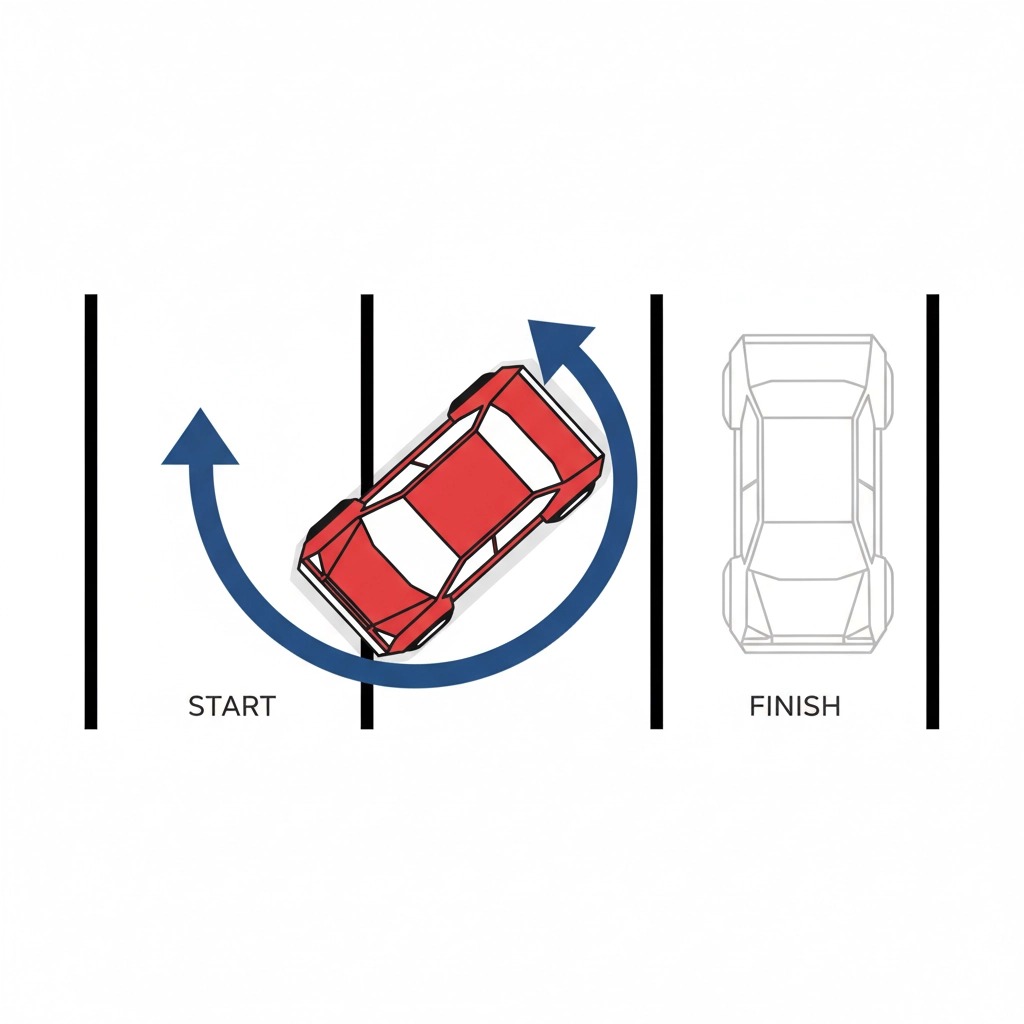 START

FINISH