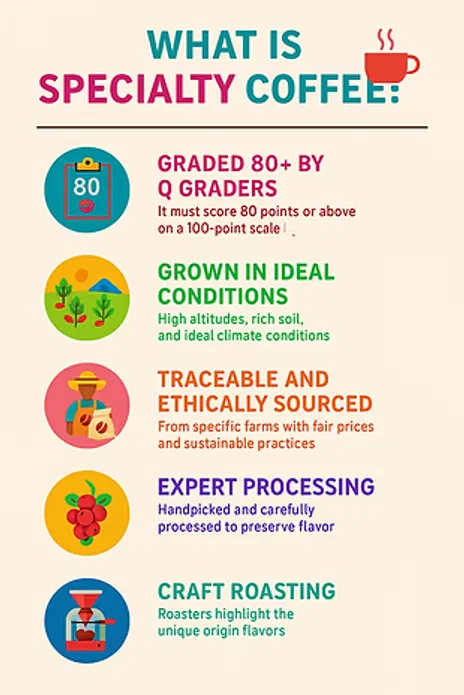 WHAT IS SPECIALTY COFFEE:

80

GRADED 80+ BY Q GRADERS
It must score 80 points or above on a 100-point scale

GROWN IN IDEAL CONDITIONS
High altitudes, rich soil, and ideal climate conditions

TRACEABLE AND ETHICALLY SOURCED
From specific farms with fair prices and sustainable practices

EXPERT PROCESSING
Handpicked and carefully processed to preserve flavor

CRAFT ROASTING
Roasters highlight the unique origin flavors