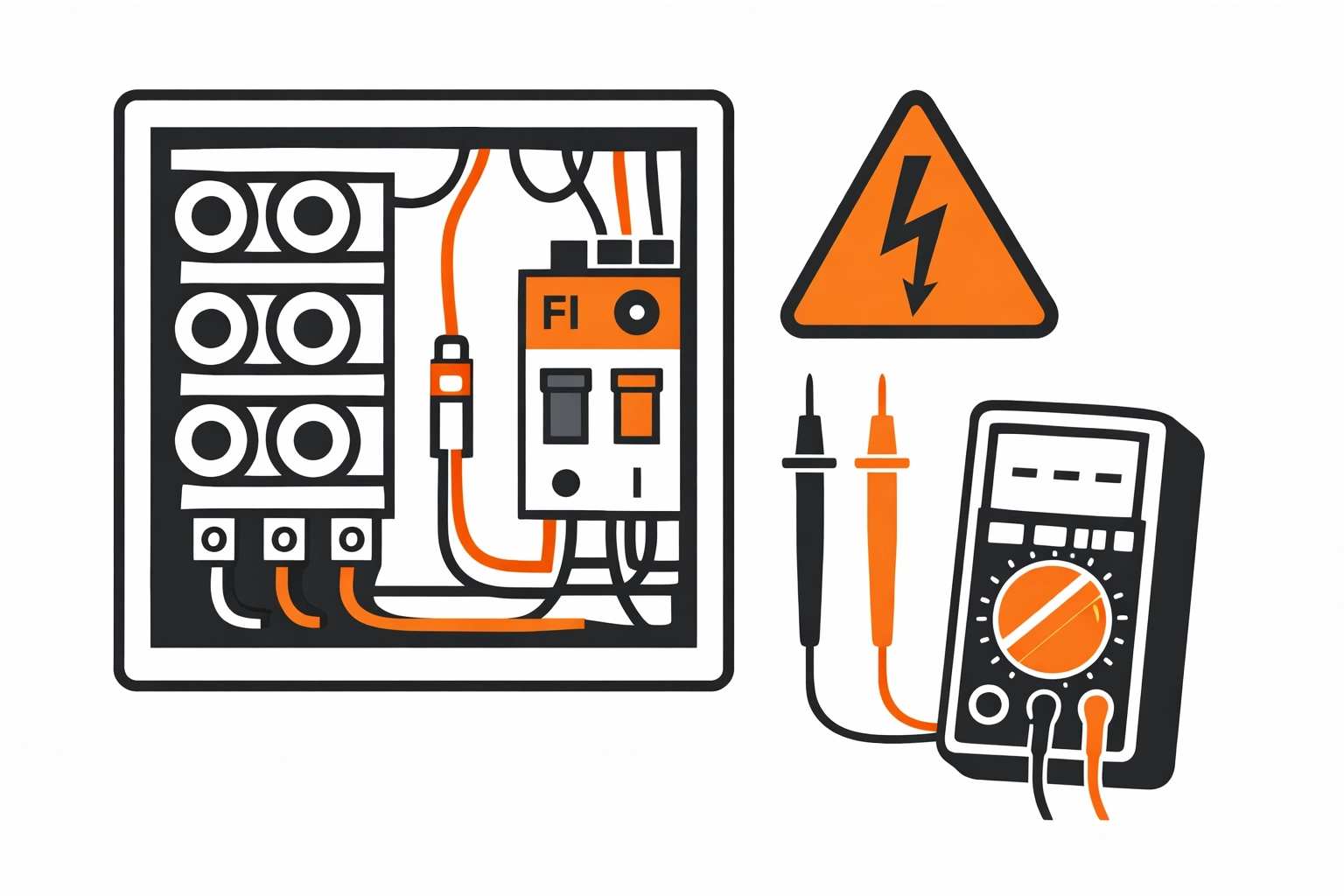 FI