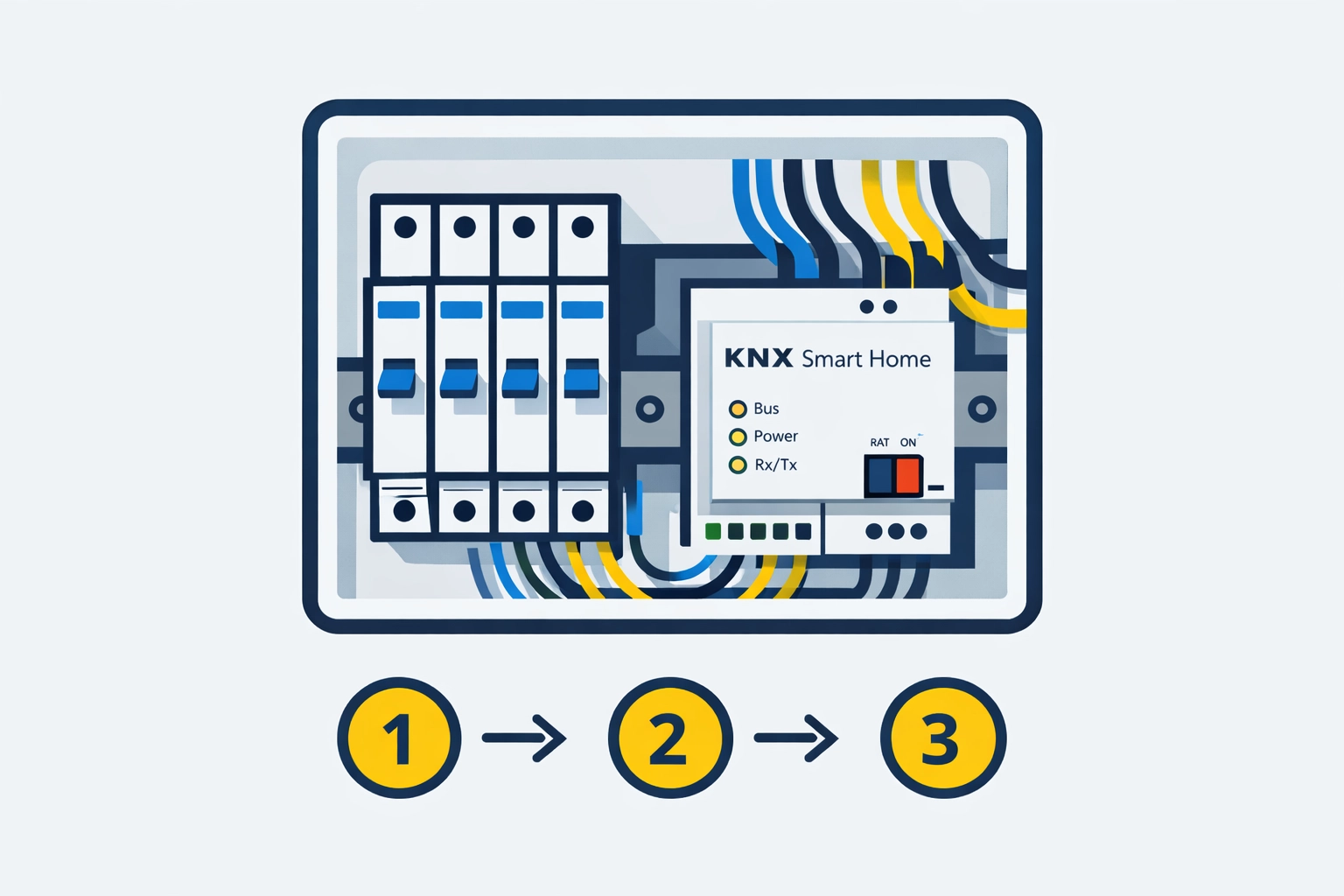 KNX Smart Home

Bus
Power
Rx/Tx

RAT ON

1 → 2 → 3