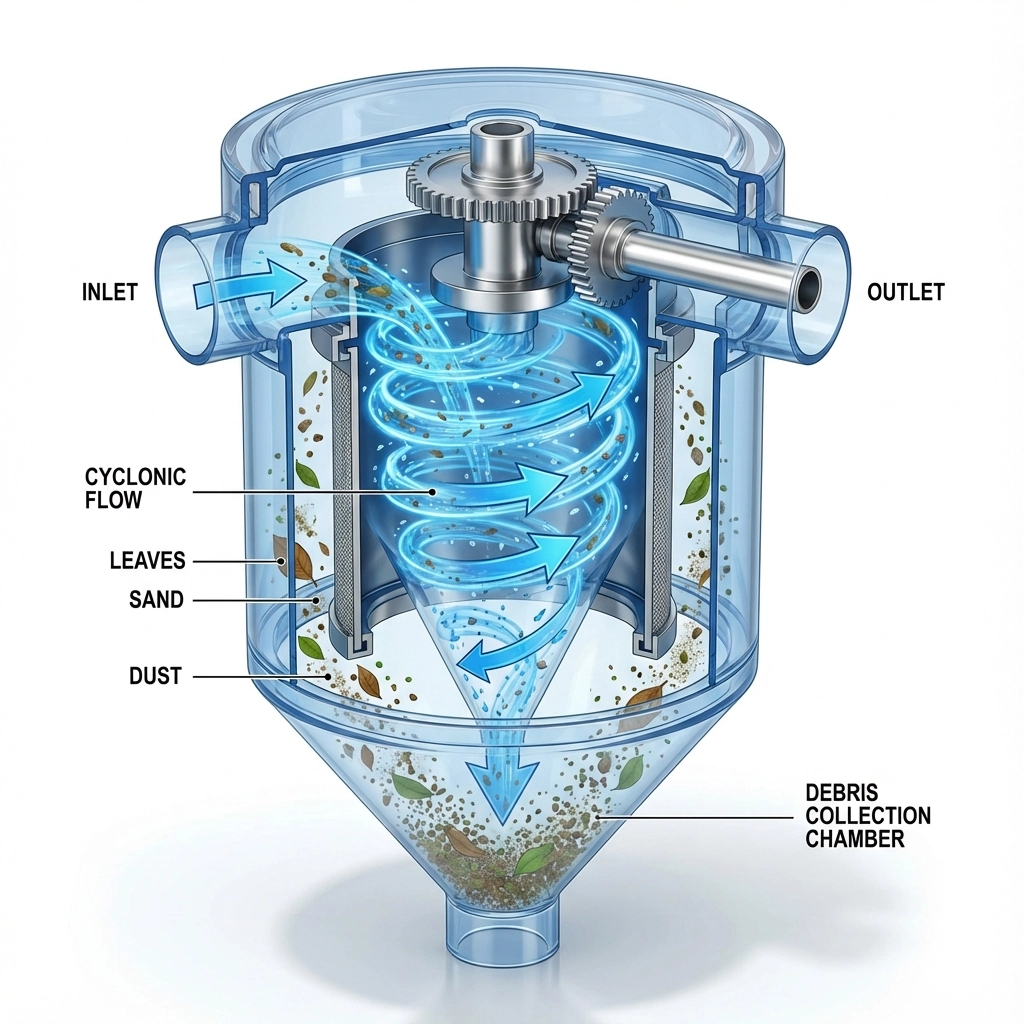 INLET

OUTLET

CYCLONIC FLOW

LEAVES

SAND

DUST

DEBRIS COLLECTION CHAMBER