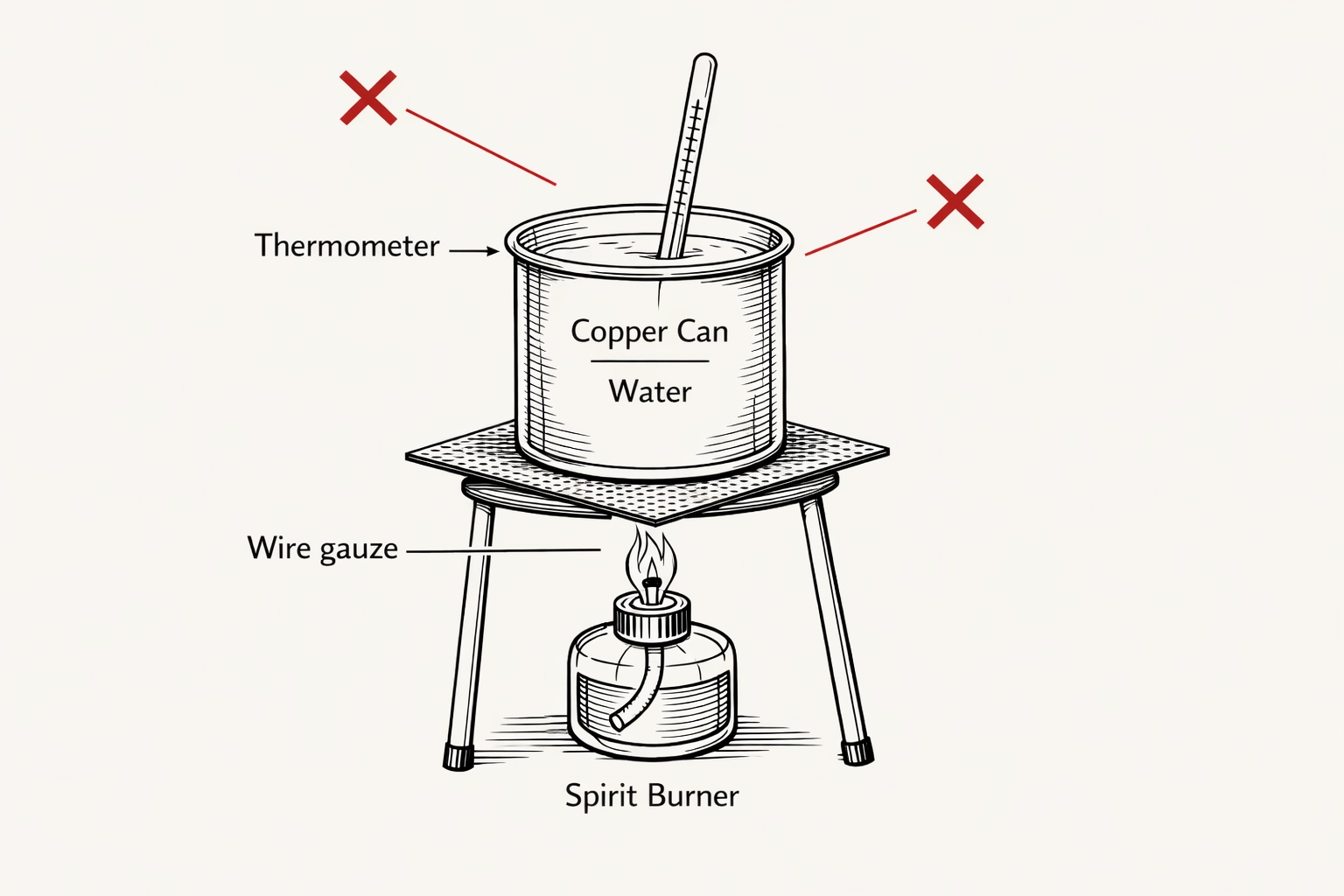 Thermometer

Copper Can

Water

Wire gauze

Spirit Burner