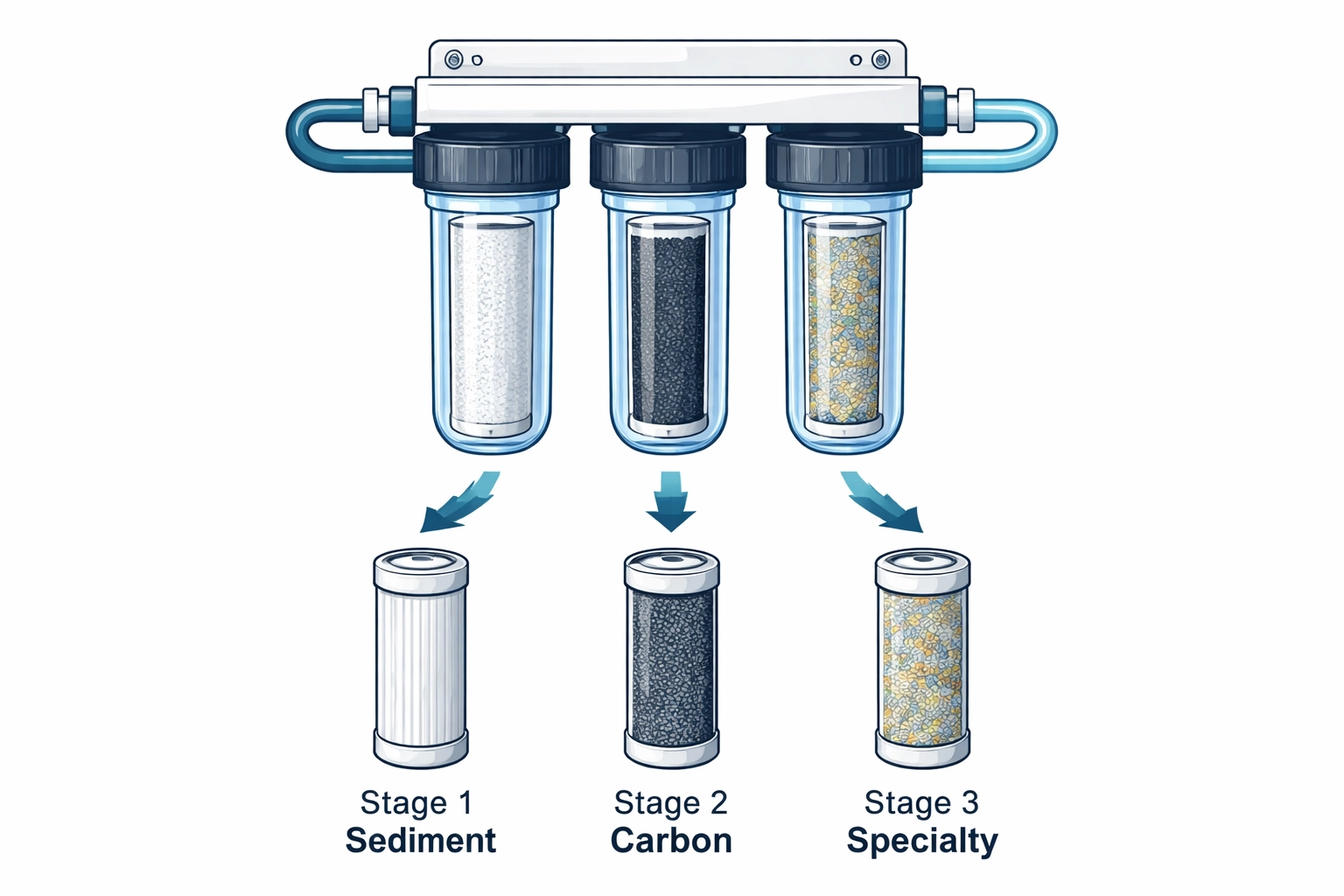 Stage 1
Sediment

Stage 2
Carbon

Stage 3
Specialty