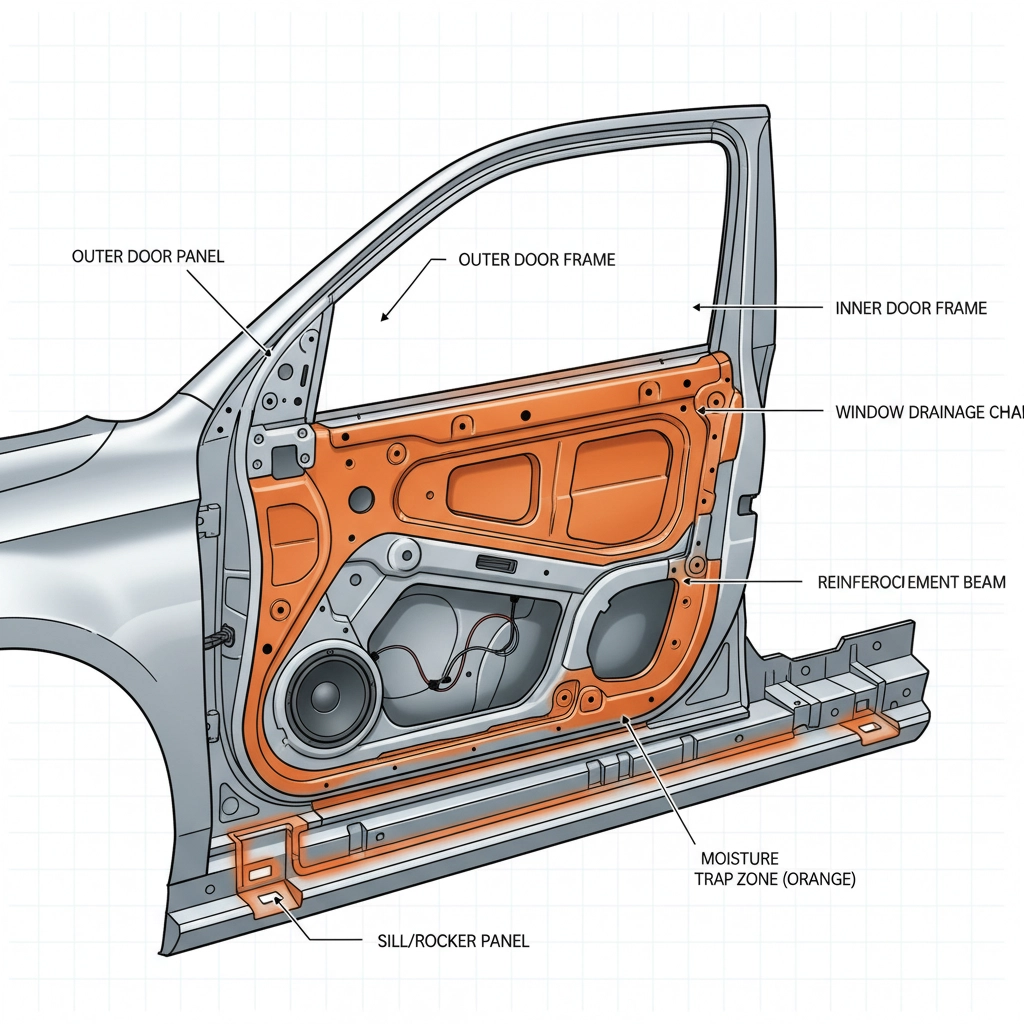 OUTER DOOR PANEL

OUTER DOOR FRAME

INNER DOOR FRAME

WINDOW DRAINAGE CHA

REINFEROCIEMENT BEAM

MOISTURE
TRAP ZONE (ORANGE)

SILL/ROCKER PANEL