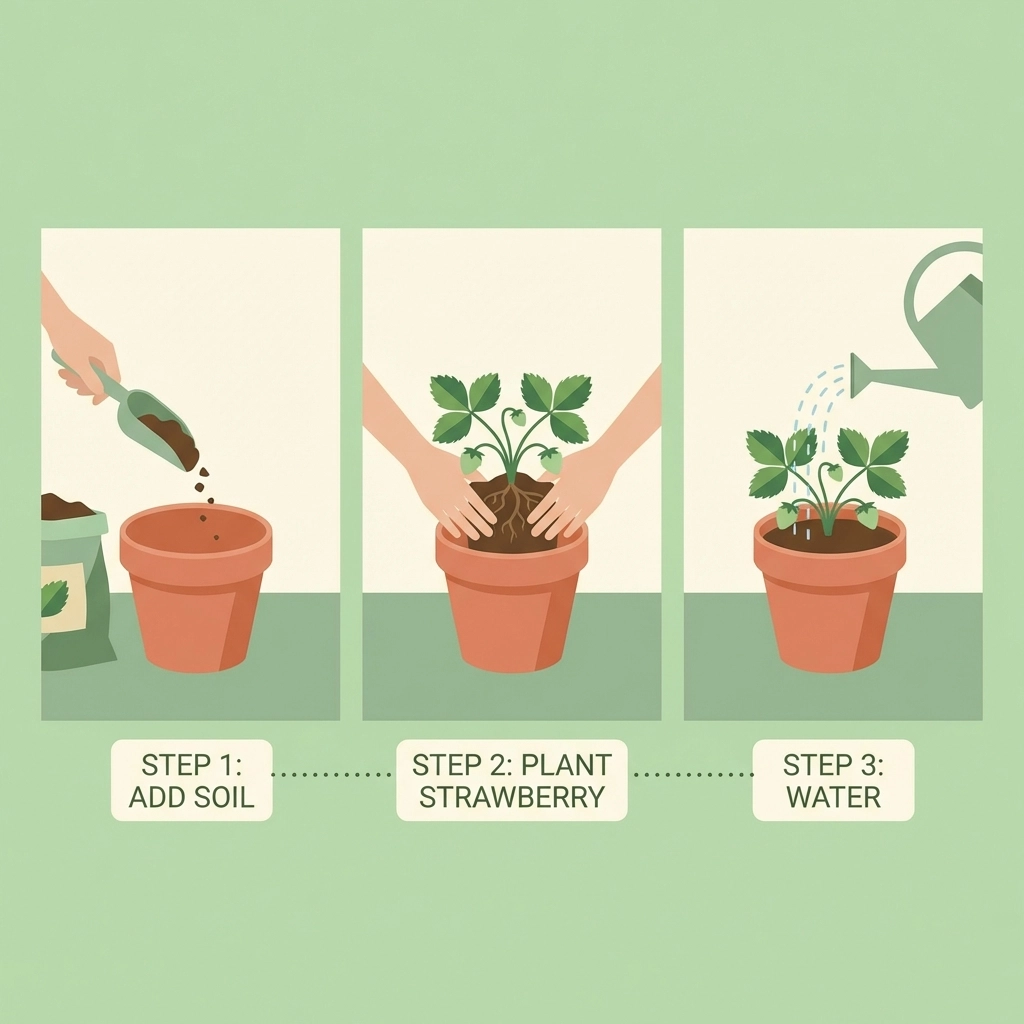 STEP 1: ADD SOIL

STEP 2: PLANT STRAWBERRY

STEP 3: WATER