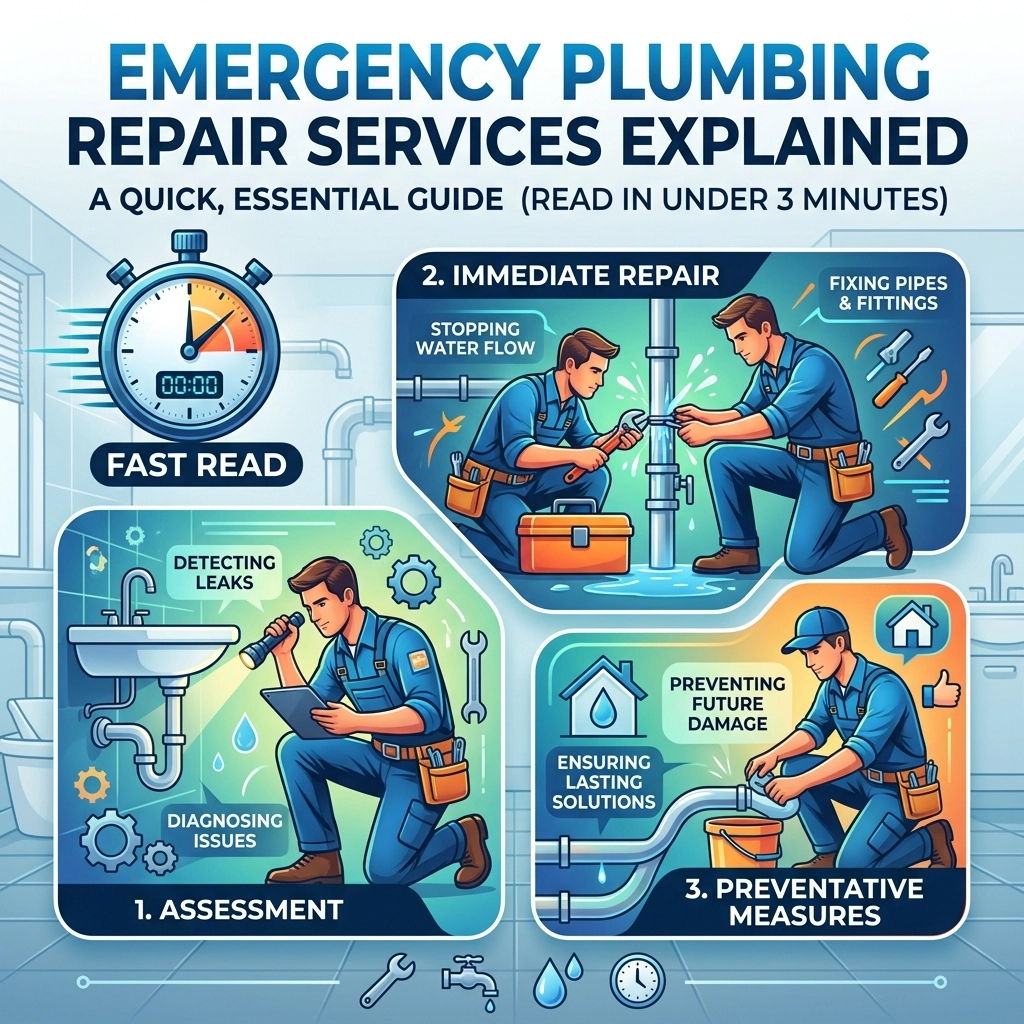 EMERGENCY PLUMBING REPAIR SERVICES EXPLAINED

A QUICK, ESSENTIAL GUIDE (READ IN UNDER 3 MINUTES)

00:00

FAST READ

2. IMMEDIATE REPAIR

STOPPING WATER FLOW

FIXING PIPES & FITTINGS

DETECTING LEAKS

DIAGNOSING ISSUES

1. ASSESSMENT

PREVENTING FUTURE DAMAGE

ENSURING LASTING SOLUTIONS

3. PREVENTATIVE MEASURES