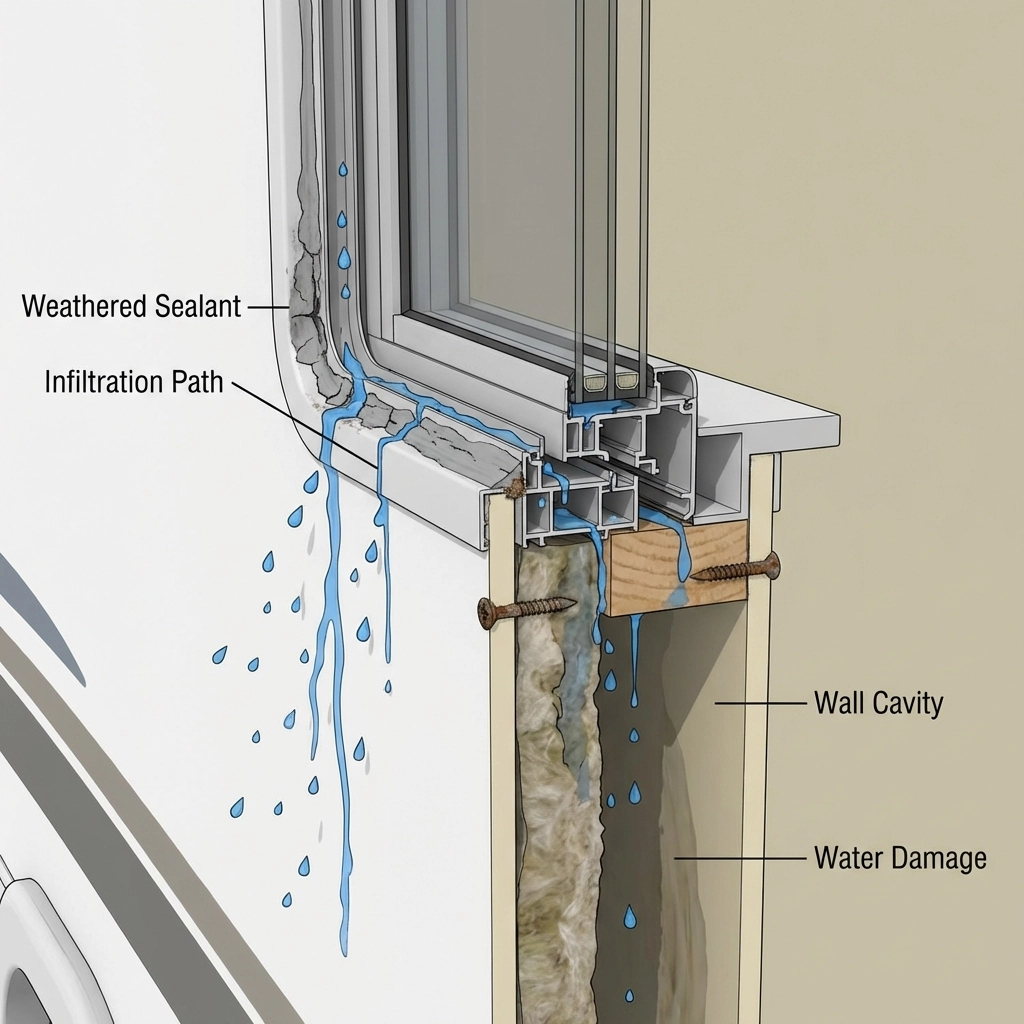 Weathered Sealant
Infiltration Path
Wall Cavity
Water Damage