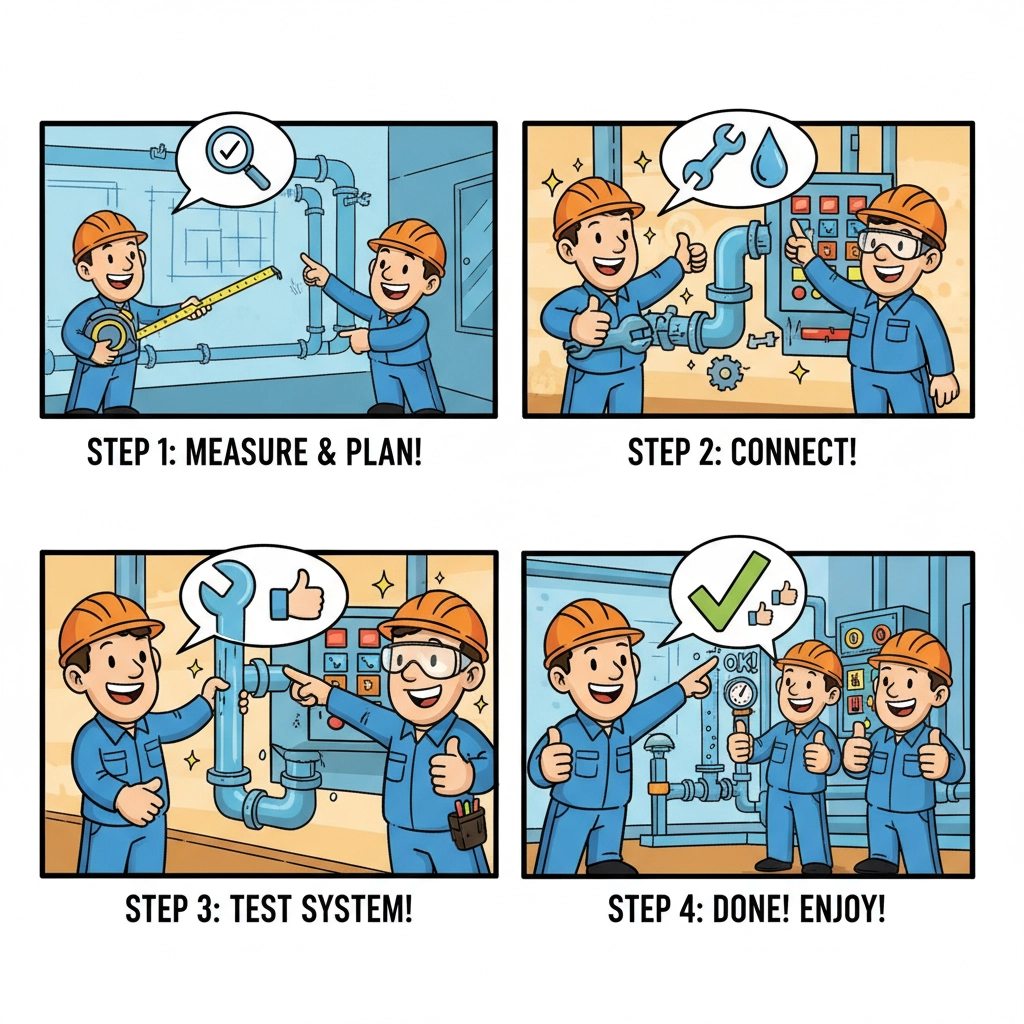 STEP 1: MEASURE & PLAN!

STEP 2: CONNECT!

STEP 3: TEST SYSTEM!

OK!

STEP 4: DONE! ENJOY!