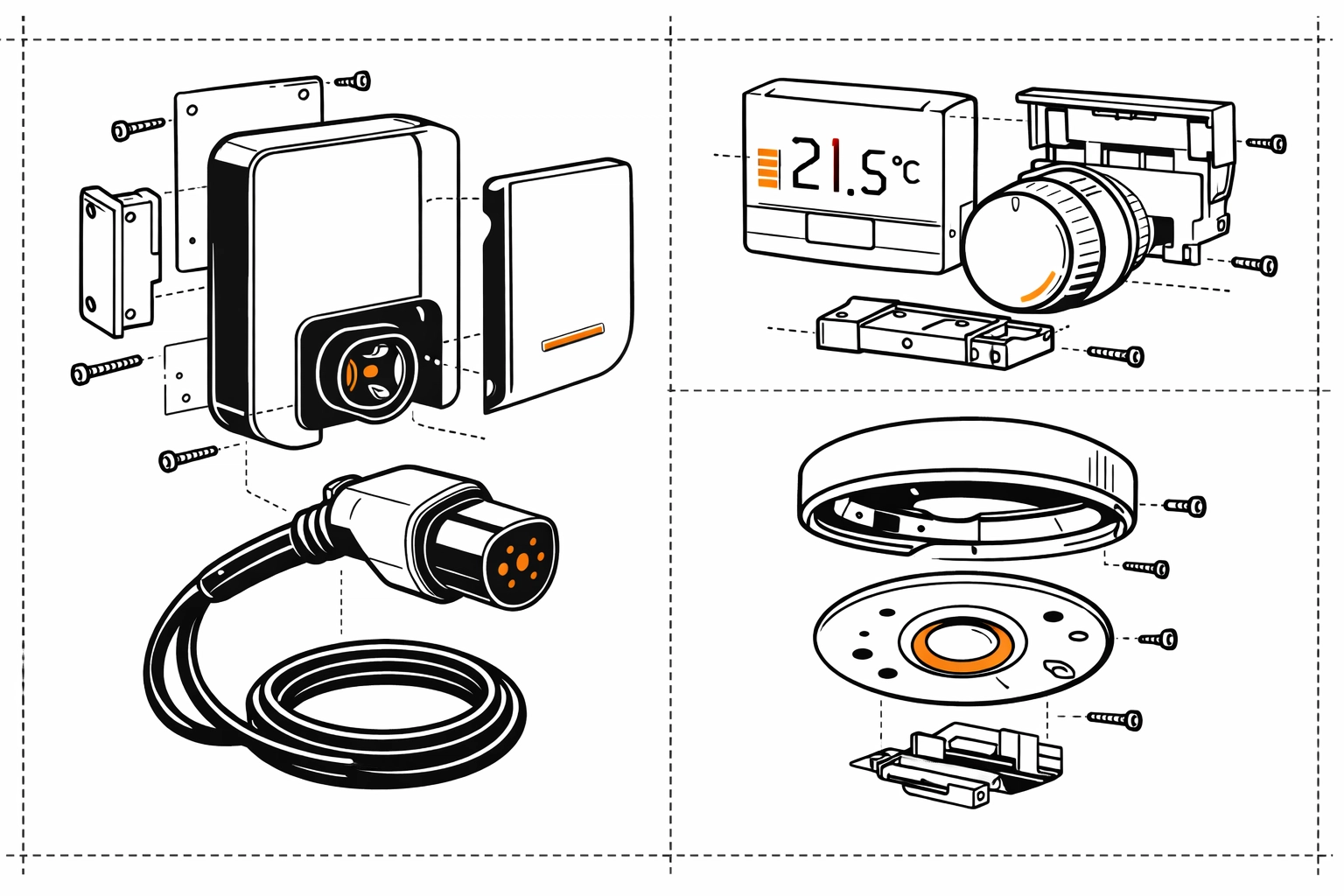 21.5°C