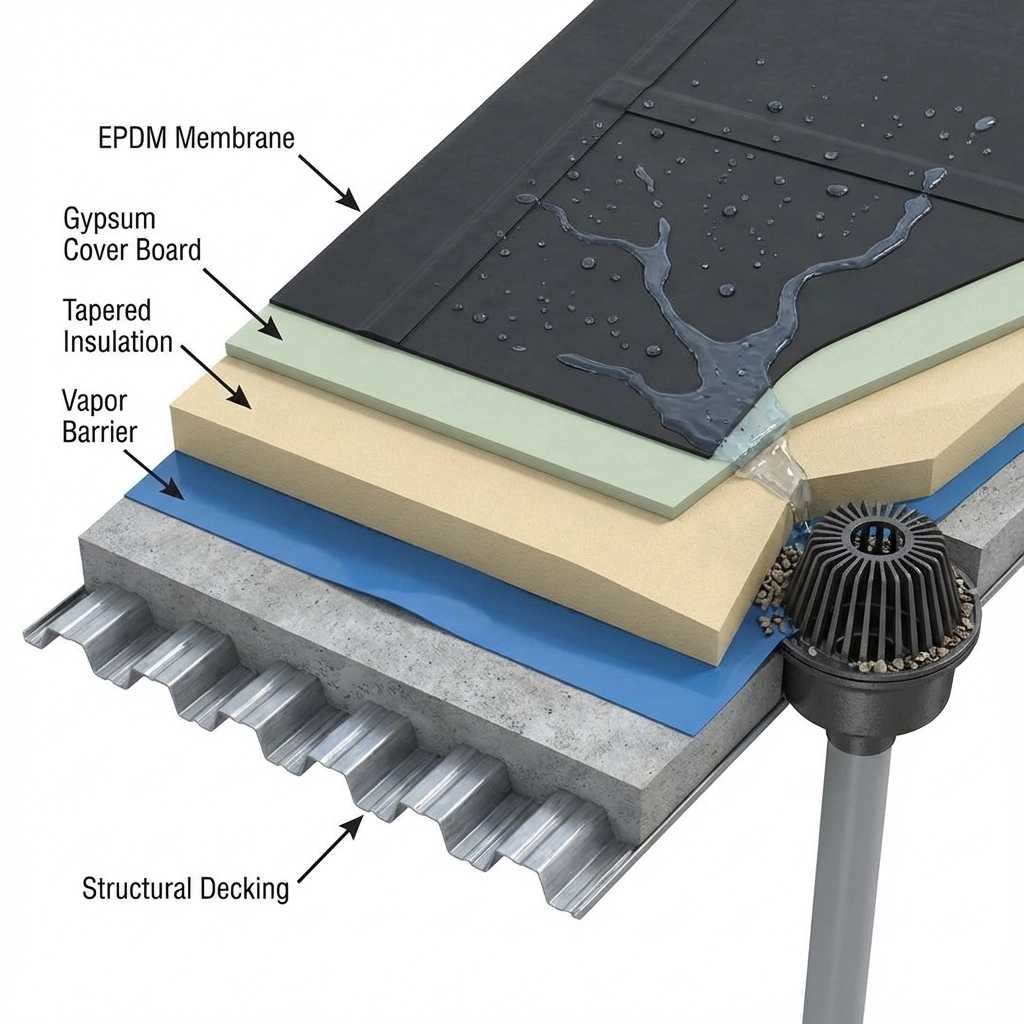 EPDM Membrane

Gypsum
Cover Board

Tapered
Insulation

Vapor
Barrier

Structural Decking