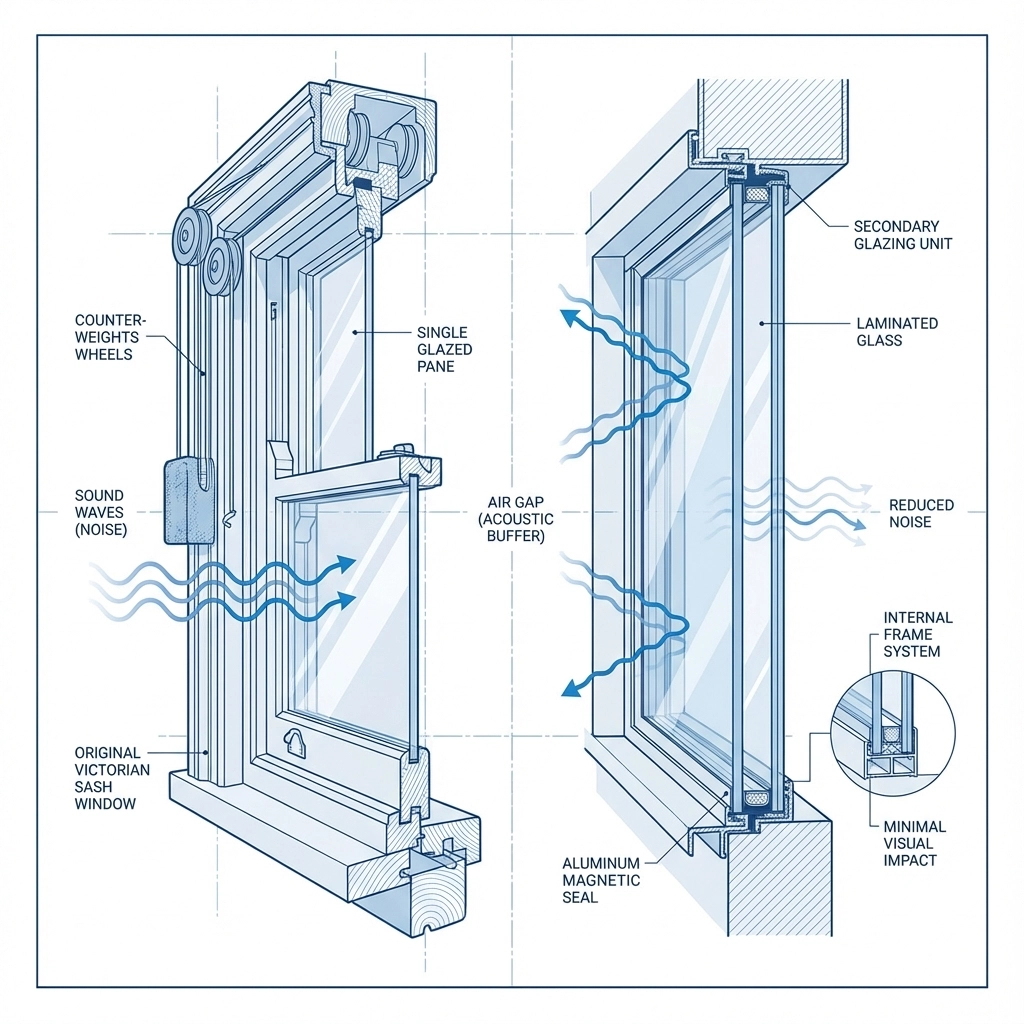 COUNTER-WEIGHTS WHEELS

SINGLE GLAZED PANE

SOUND WAVES (NOISE)

ORIGINAL VICTORIAN SASH WINDOW

AIR GAP (ACOUSTIC BUFFER)

SECONDARY GLAZING UNIT

LAMINATED GLASS

REDUCED NOISE

INTERNAL FRAME SYSTEM

MINIMAL VISUAL IMPACT

ALUMINUM MAGNETIC SEAL