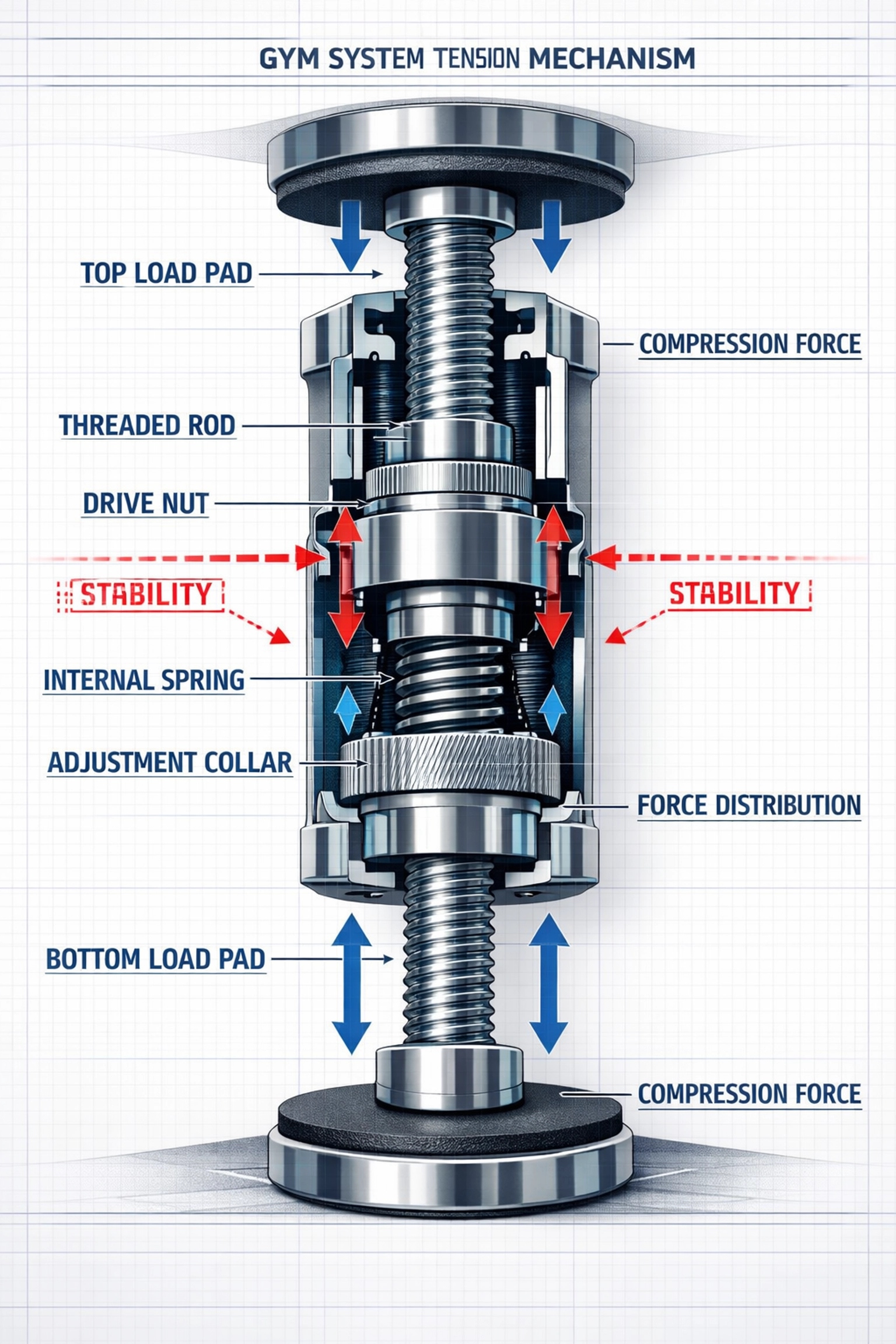 GYM SYSTEM TENSION MECHANISM

TOP LOAD PAD

COMPRESSION FORCE

THREADED ROD

DRIVE NUT

STABILITY

STABILITY

INTERNAL SPRING

ADJUSTMENT COLLAR

FORCE DISTRIBUTION

BOTTOM LOAD PAD

COMPRESSION FORCE