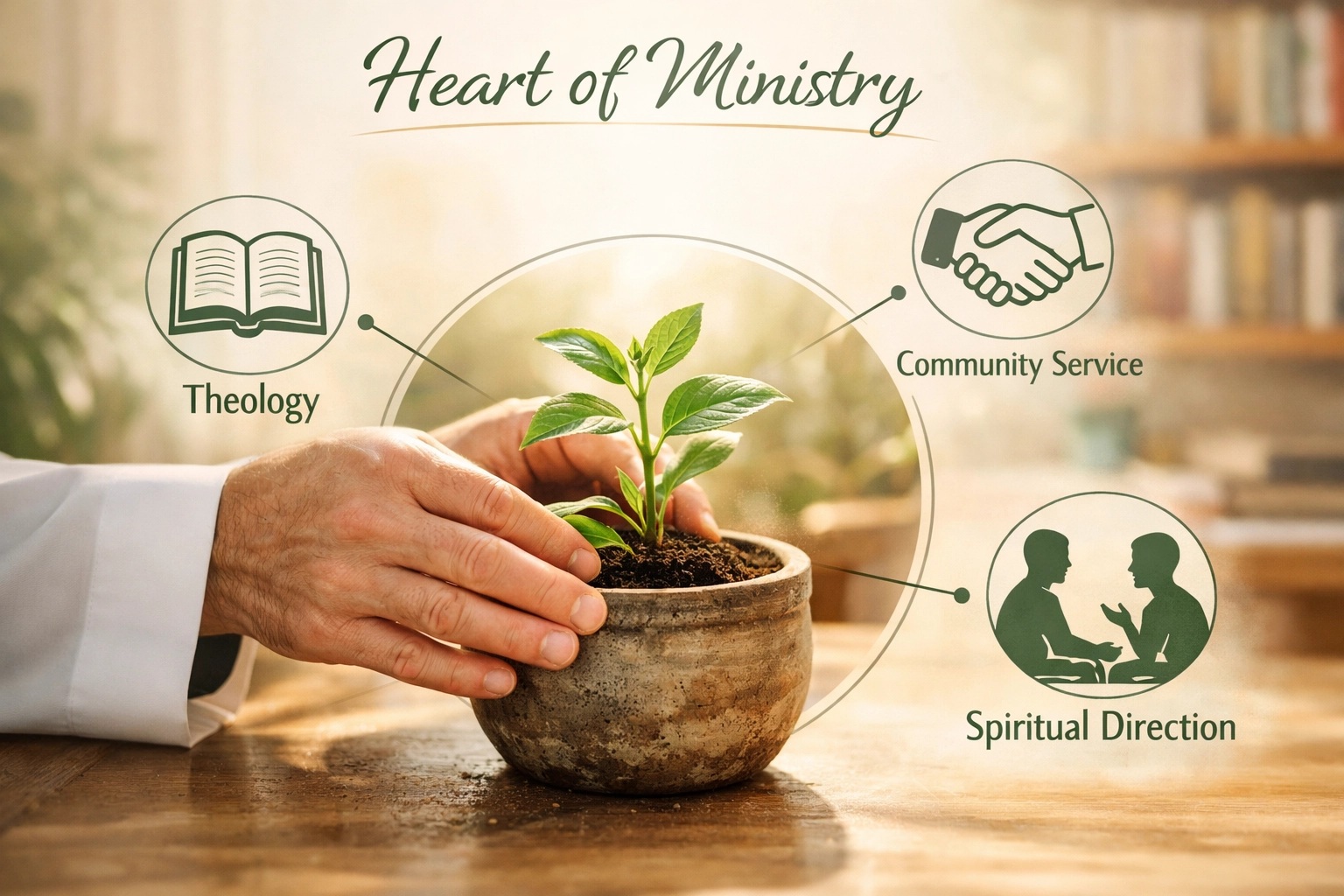 Heart of Ministry

Theology

Community Service

Spiritual Direction