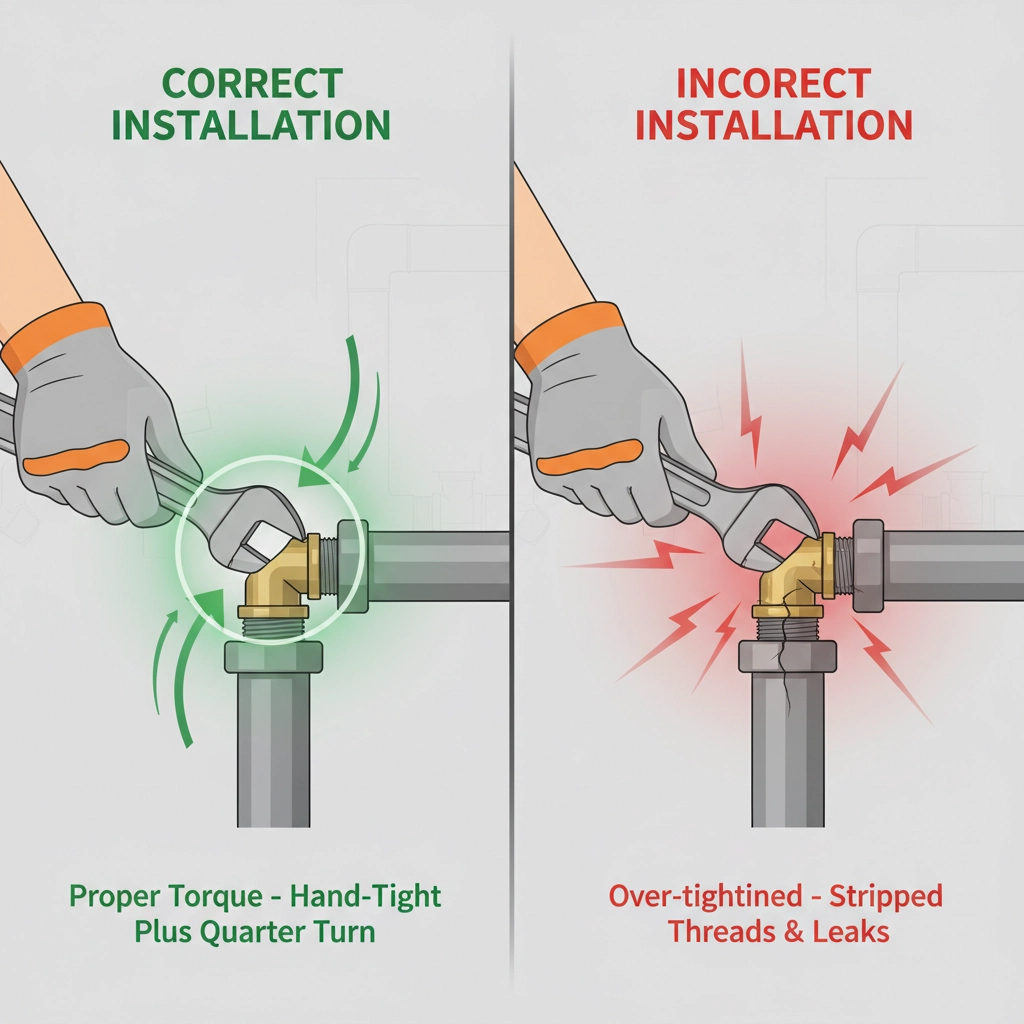 CORRECT INSTALLATION

Proper Torque - Hand-Tight Plus Quarter Turn

INCORECT INSTALLATION

Over-tightined - Stripped Threads & Leaks