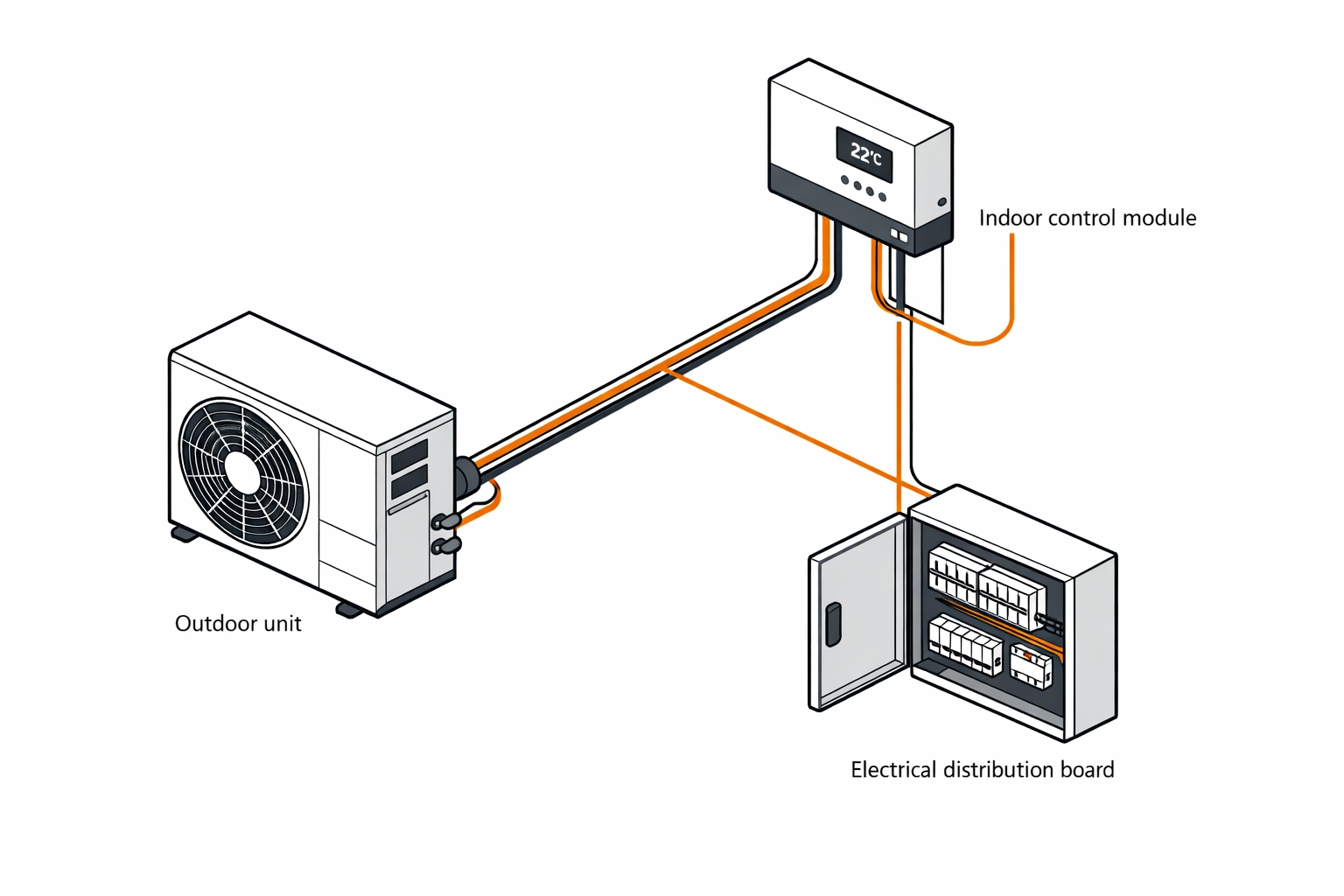 22°C

Indoor control module

Outdoor unit

Electrical distribution board