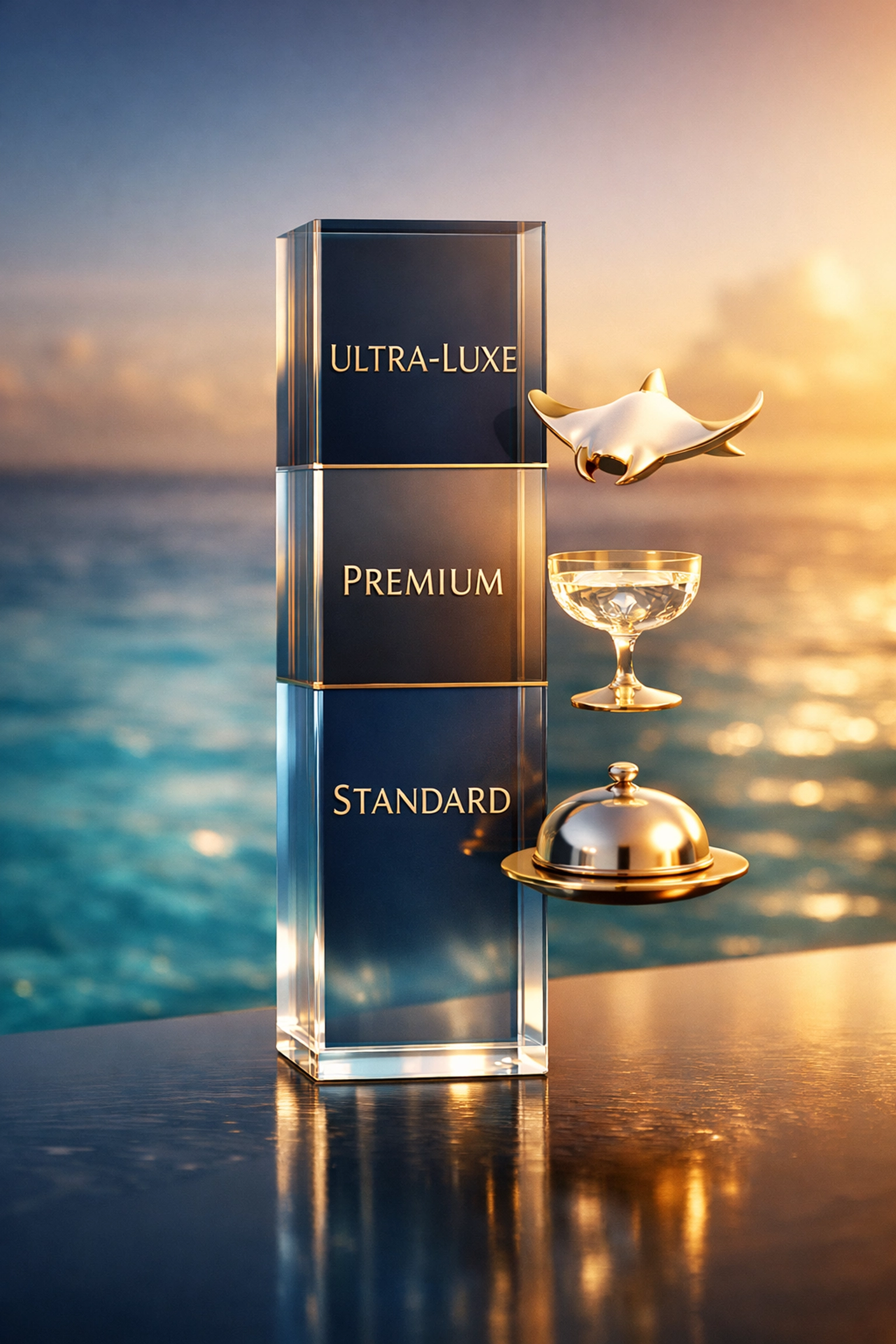 ULTRA-LUXE

PREMIUM

STANDARD