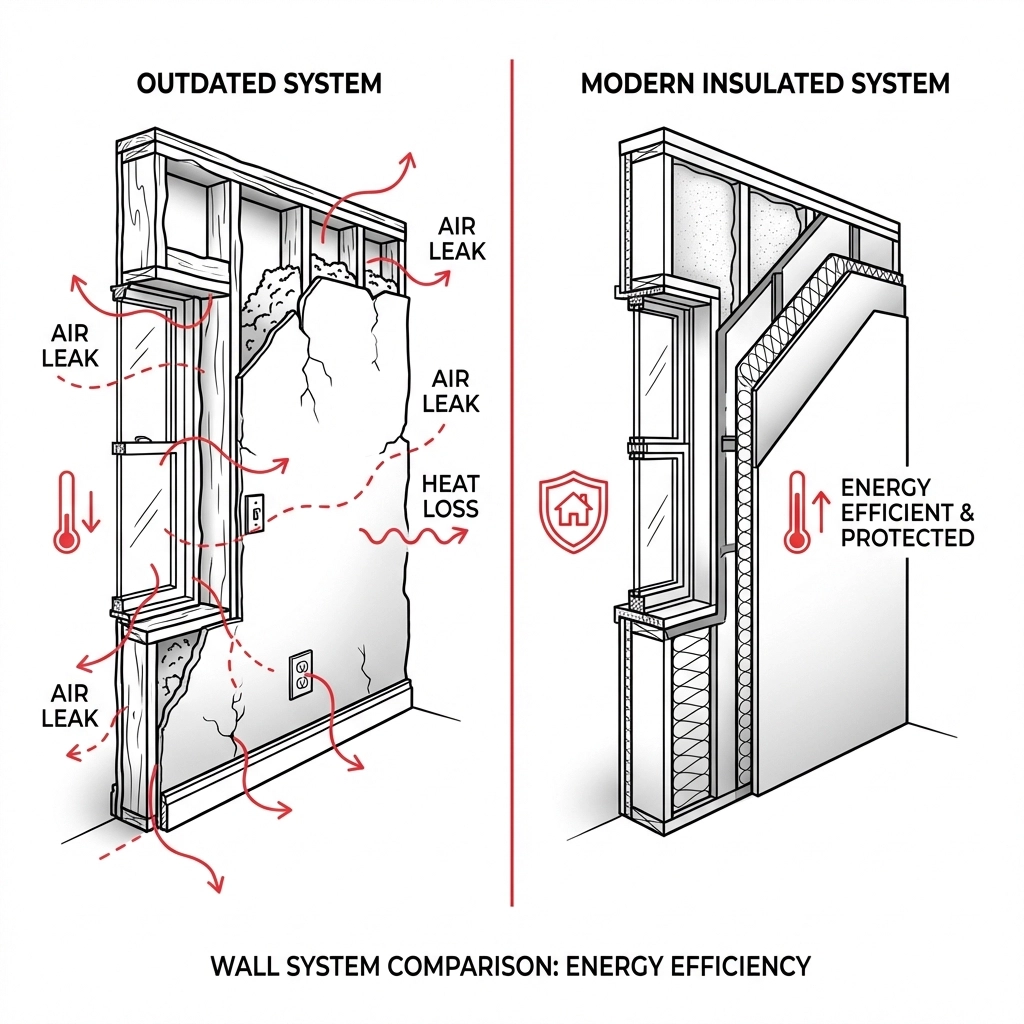 OUTDATED SYSTEM

AIR LEAK

AIR LEAK

AIR LEAK

HEAT LOSS

AIR LEAK

MODERN INSULATED SYSTEM

ENERGY EFFICIENT & PROTECTED

WALL SYSTEM COMPARISON: ENERGY EFFICIENCY