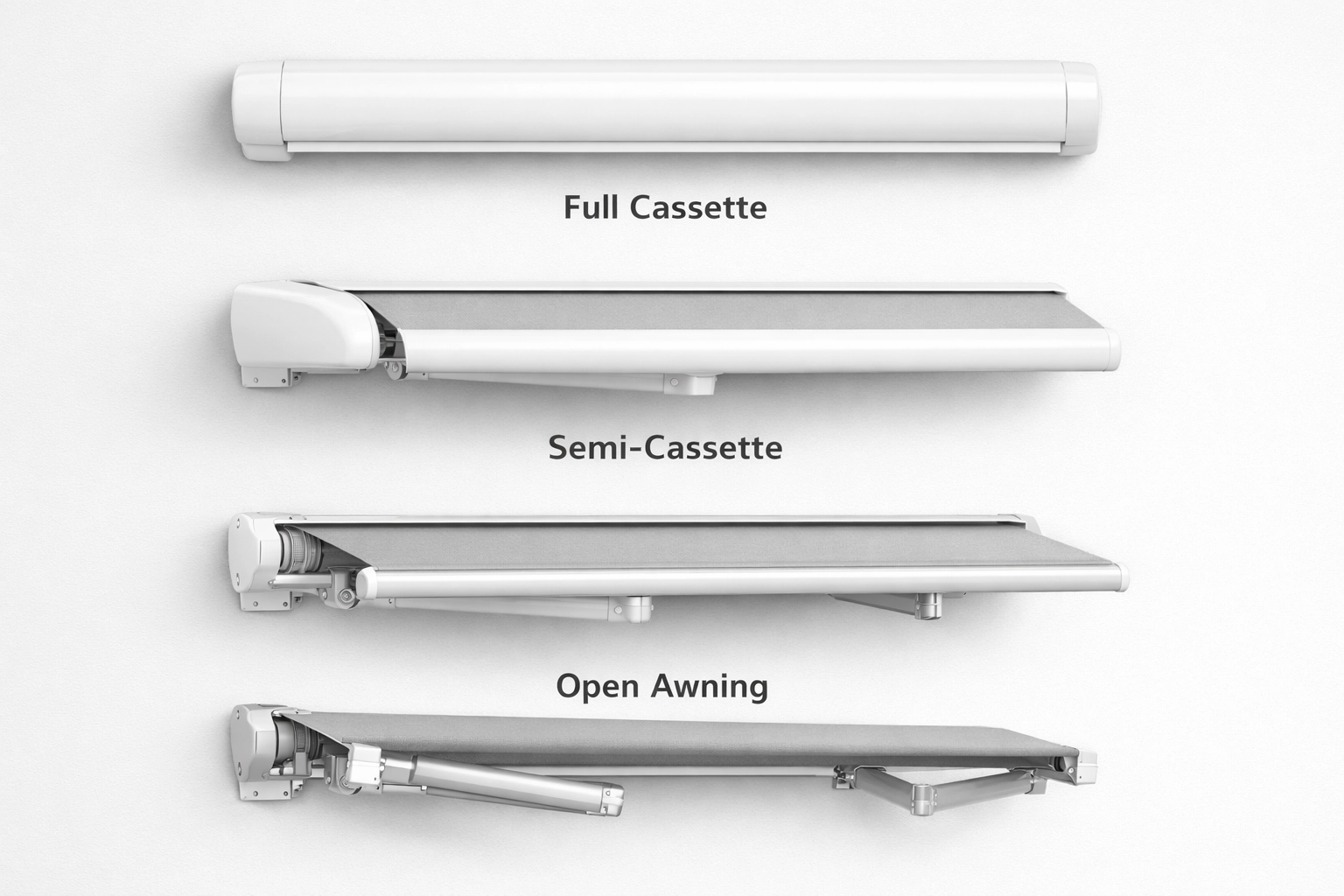 Full Cassette

Semi-Cassette

Open Awning