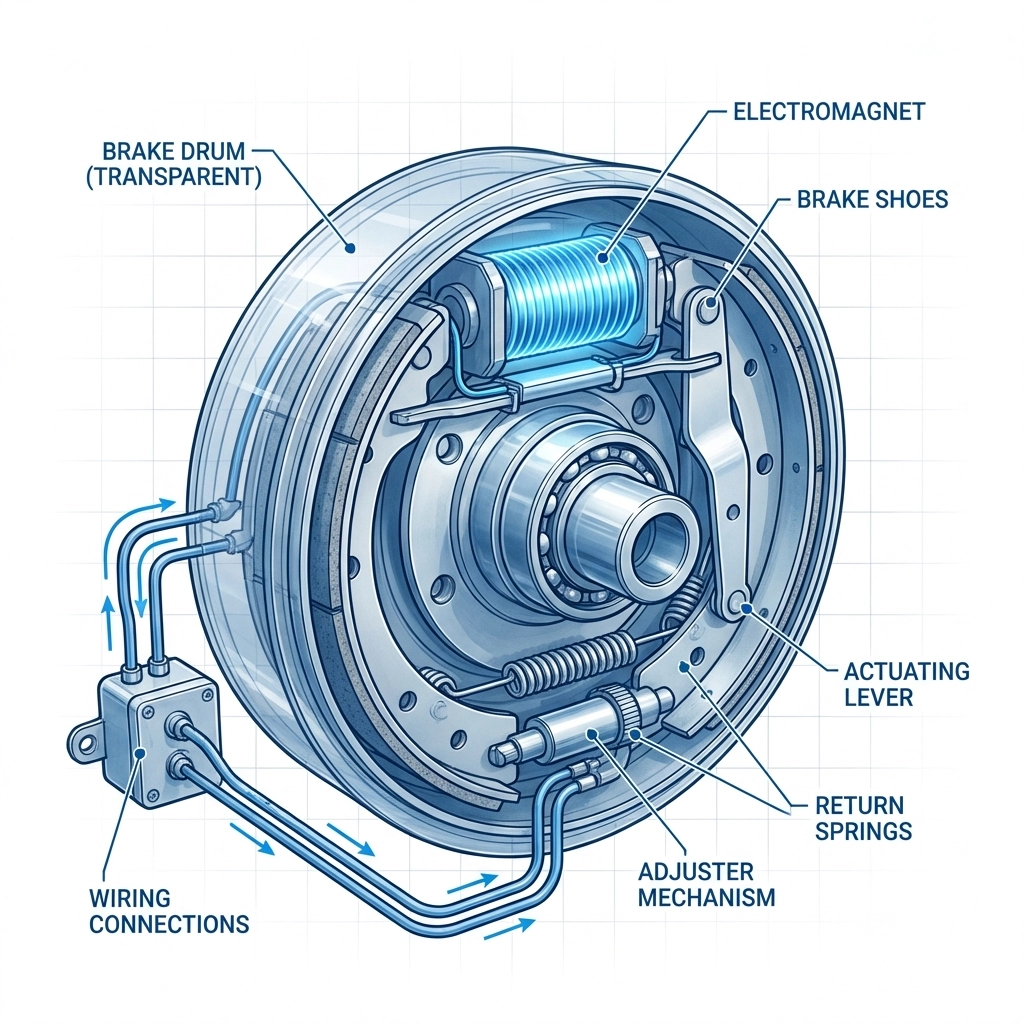 BRAKE DRUM (TRANSPARENT)

ELECTROMAGNET

BRAKE SHOES

ACTUATING LEVER

RETURN SPRINGS

ADJUSTER MECHANISM

WIRING CONNECTIONS