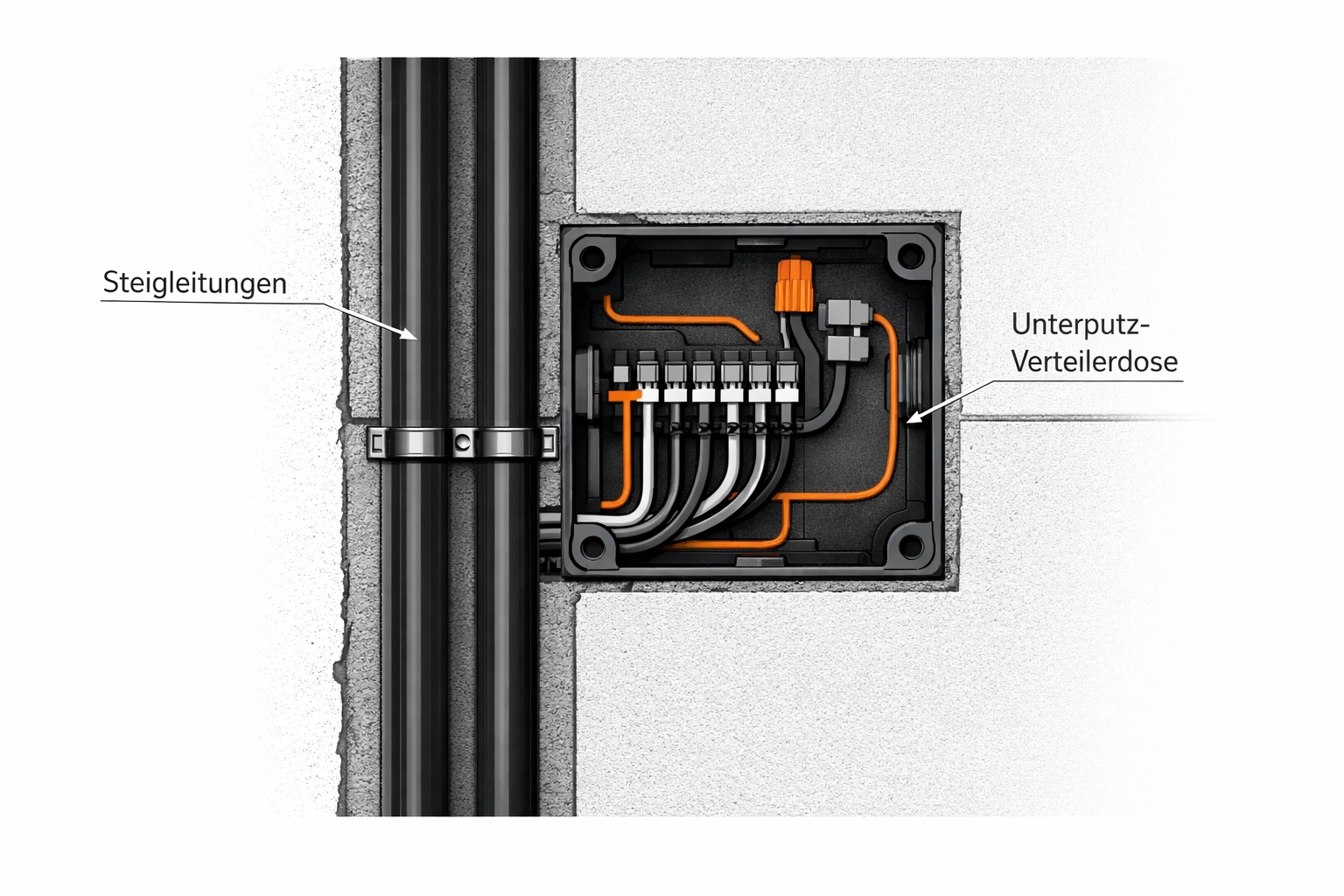 Steigleitungen

Unterputz-Verteilerdose