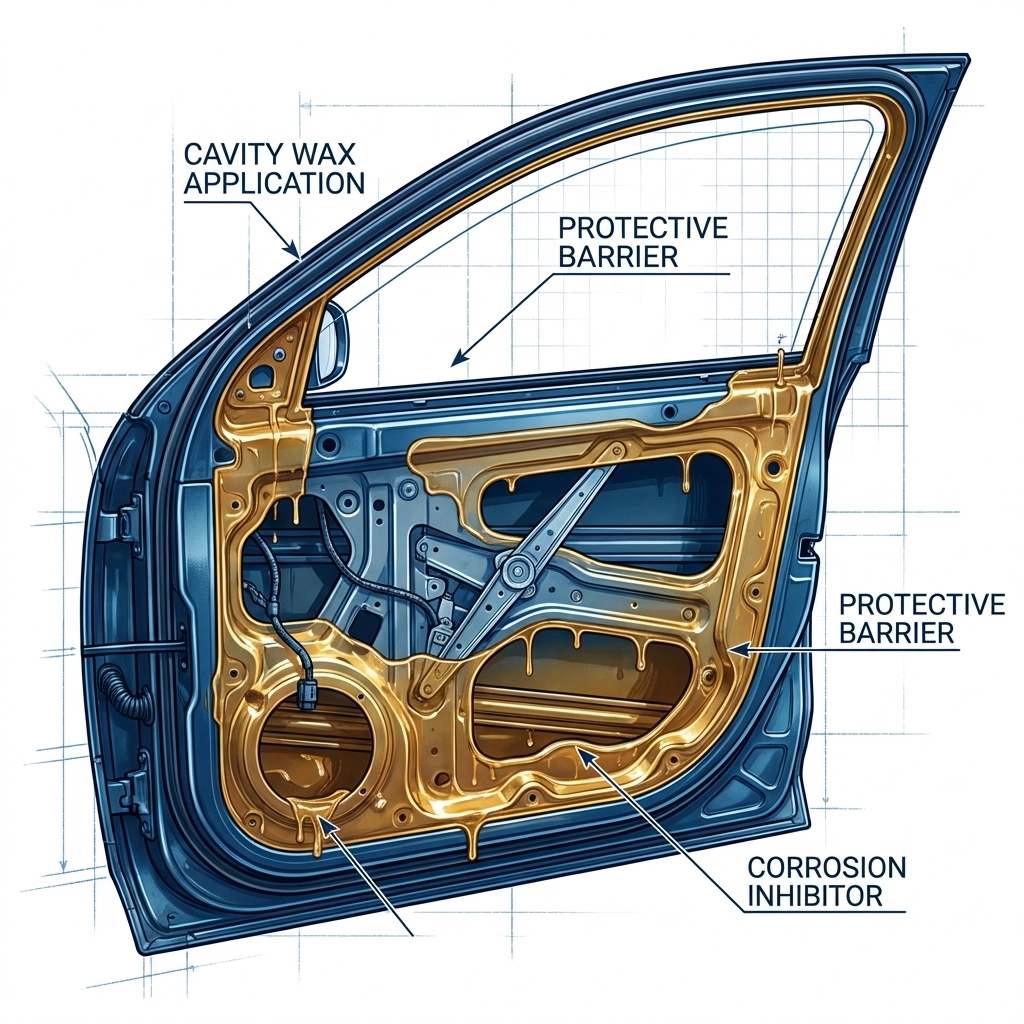 CAVITY WAX APPLICATION

PROTECTIVE BARRIER

PROTECTIVE BARRIER

CORROSION INHIBITOR