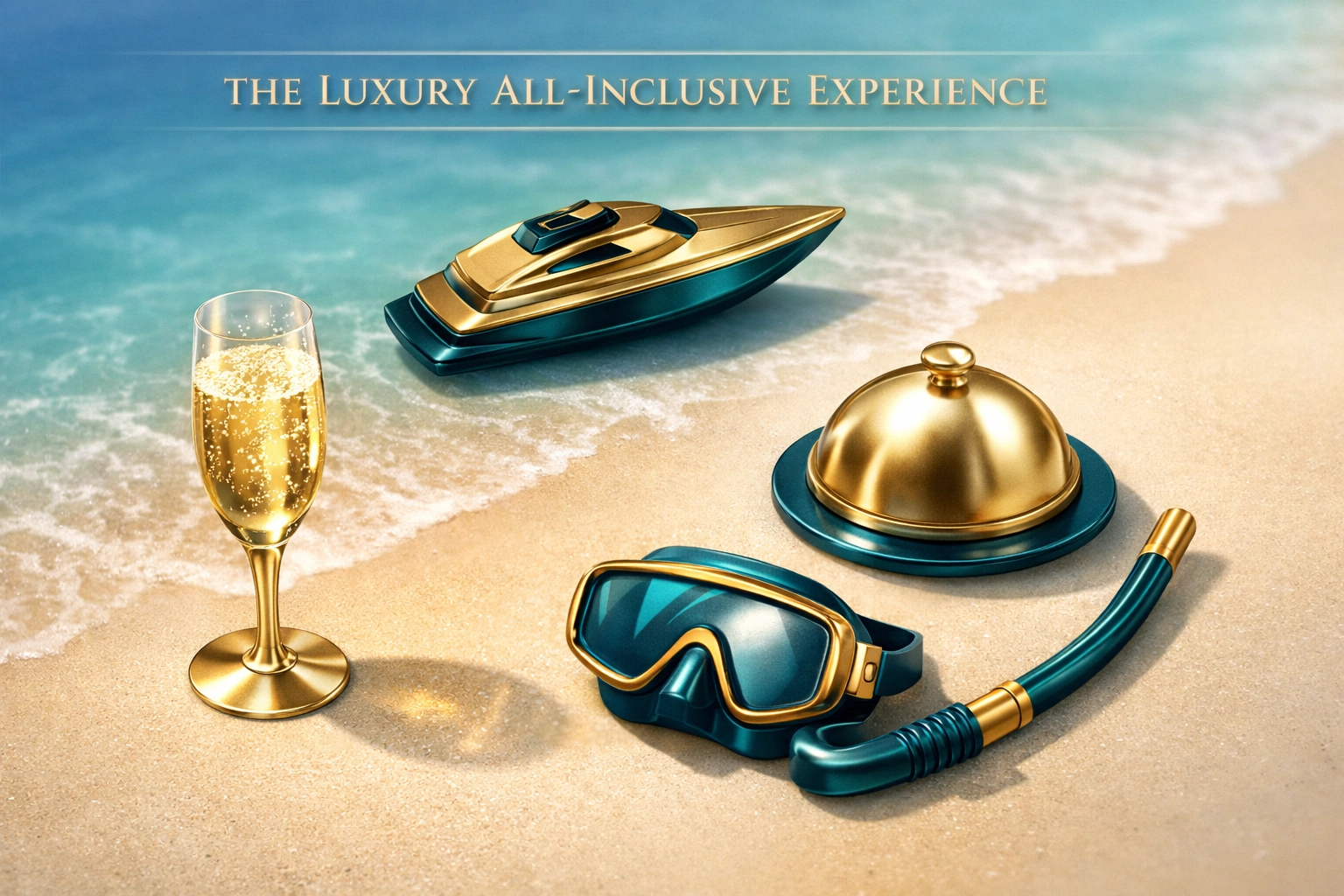 THE LUXURY ALL-INCLUSIVE EXPERIENCE