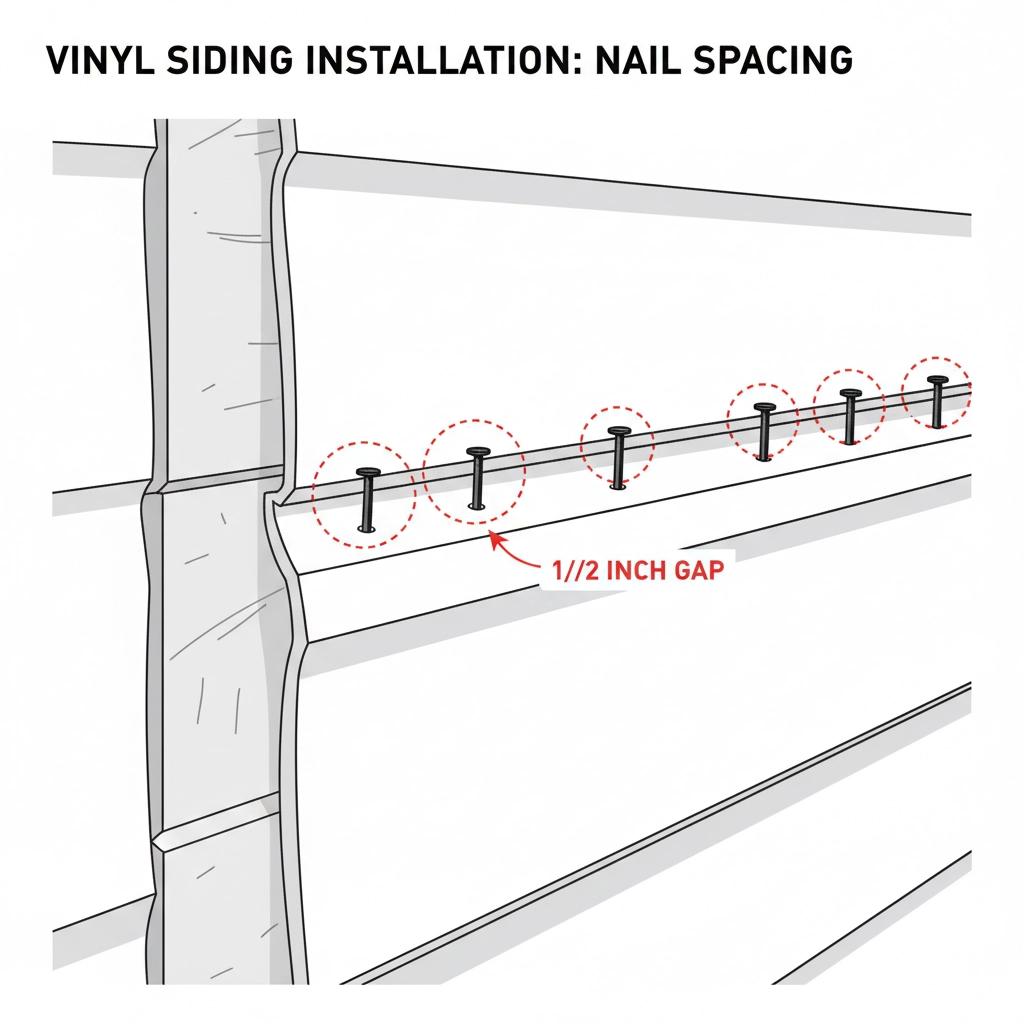 VINYL SIDING INSTALLATION: NAIL SPACING

1//2 INCH GAP