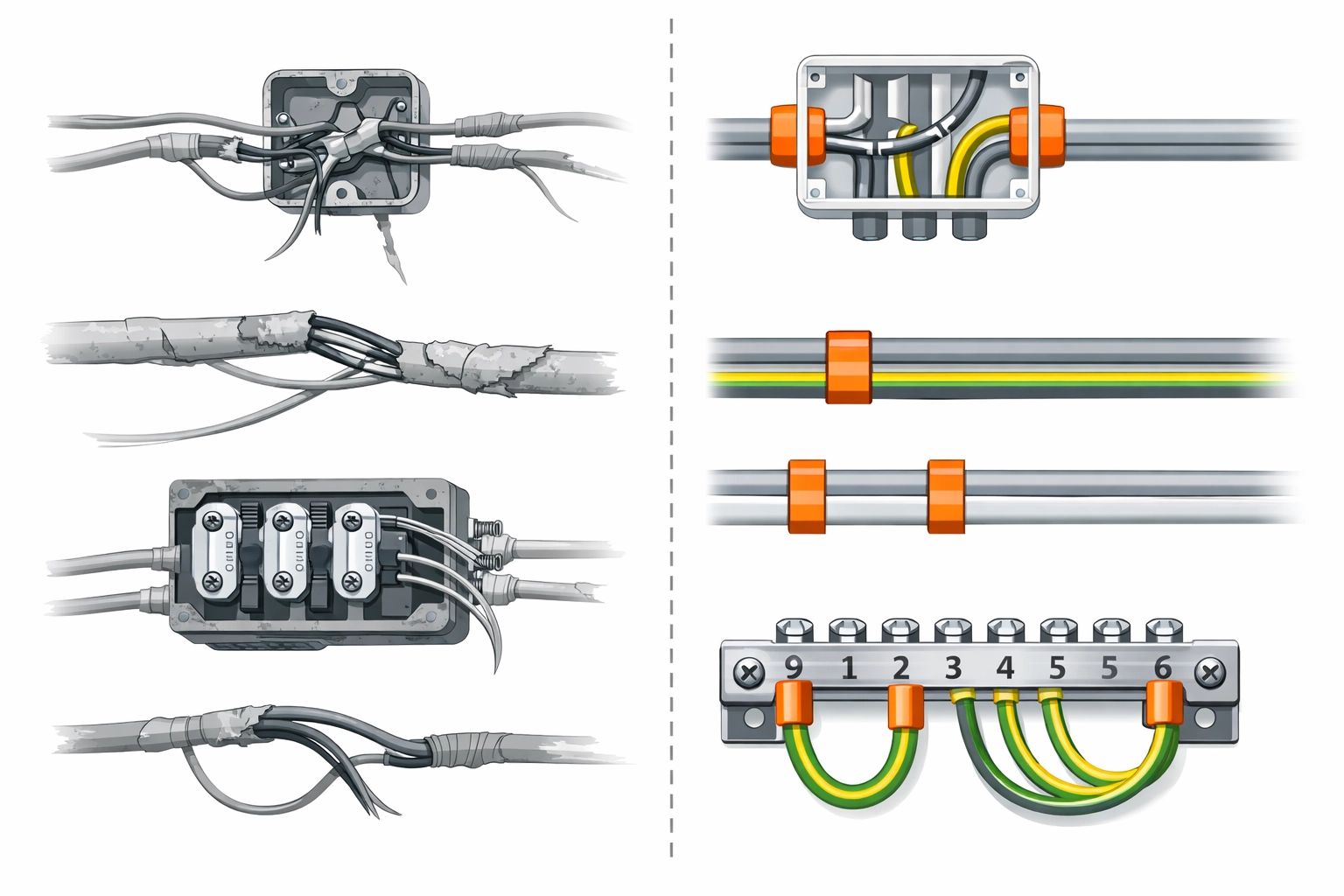 9 1 2 3 4 5 5 6