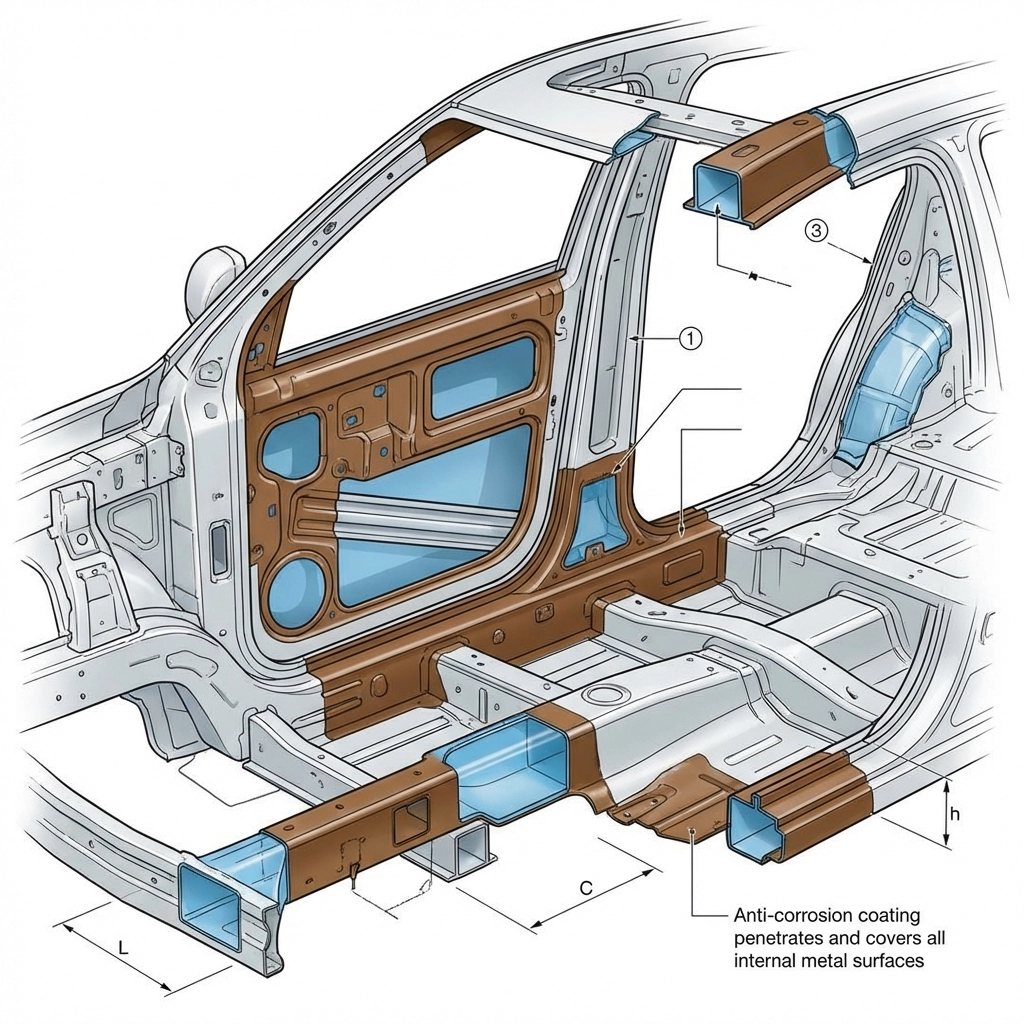 ③

①

h

C

L

Anti-corrosion coating penetrates and covers all internal metal surfaces