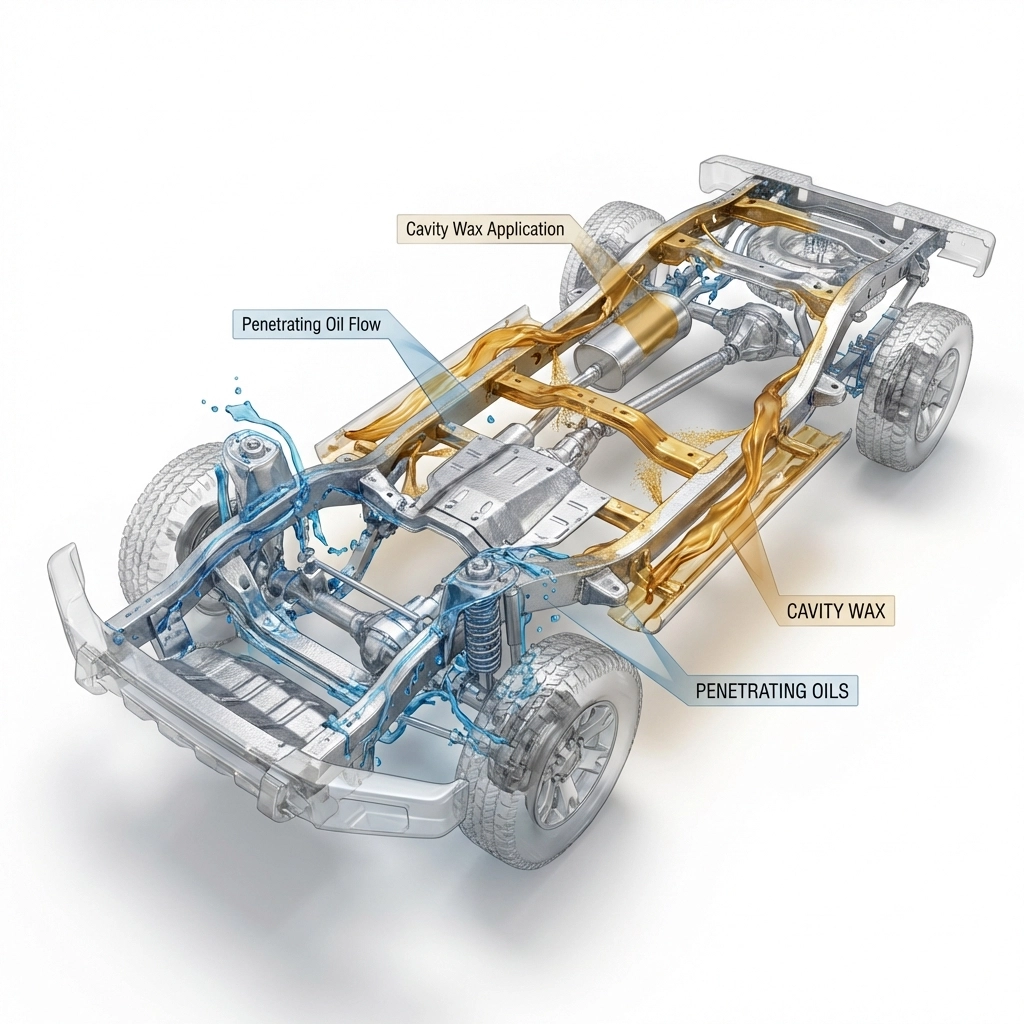 Cavity Wax Application

Penetrating Oil Flow

CAVITY WAX

PENETRATING OILS