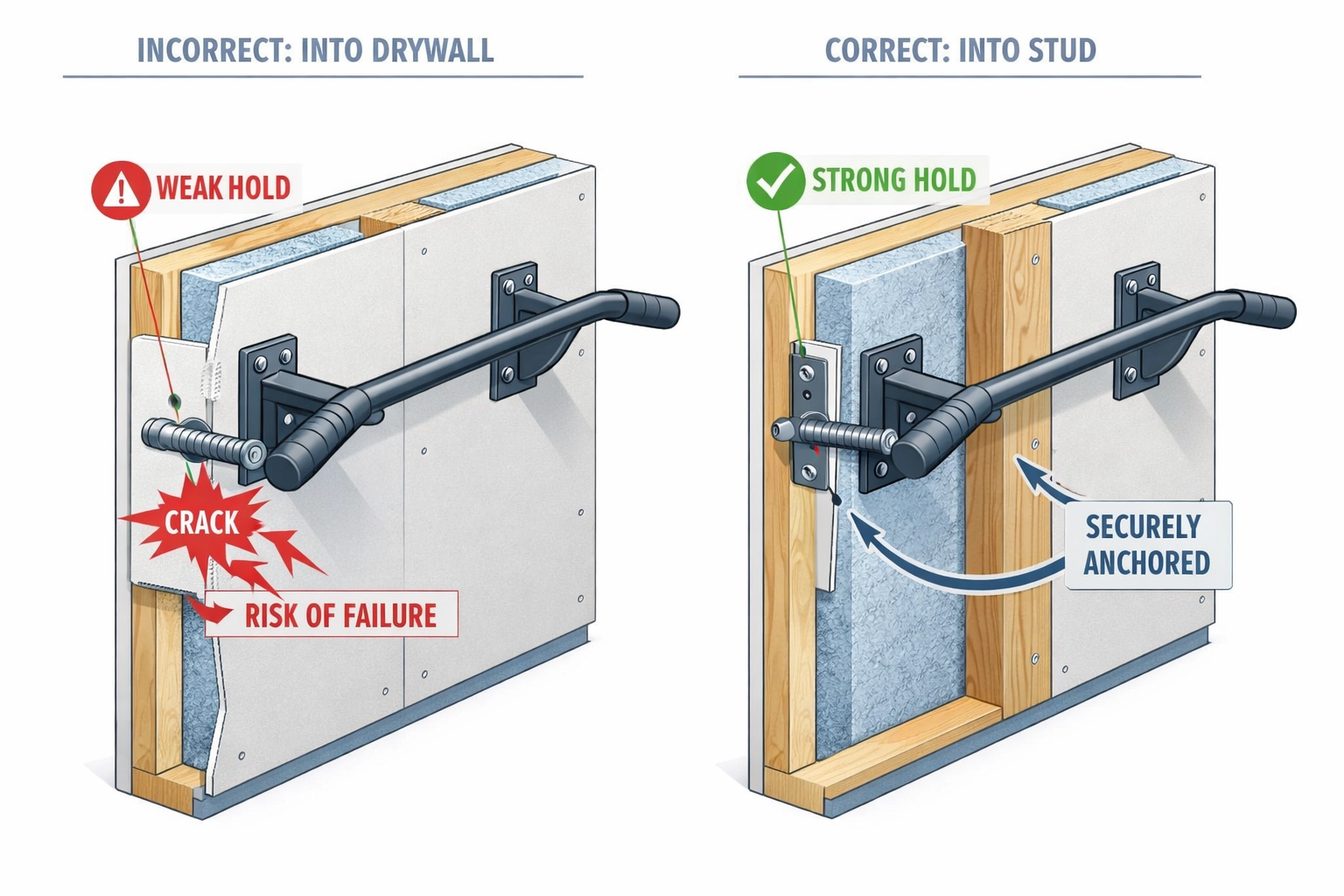 INCORRECT: INTO DRYWALL

WEAK HOLD

CRACK

RISK OF FAILURE

CORRECT: INTO STUD

STRONG HOLD

SECURELY ANCHORED