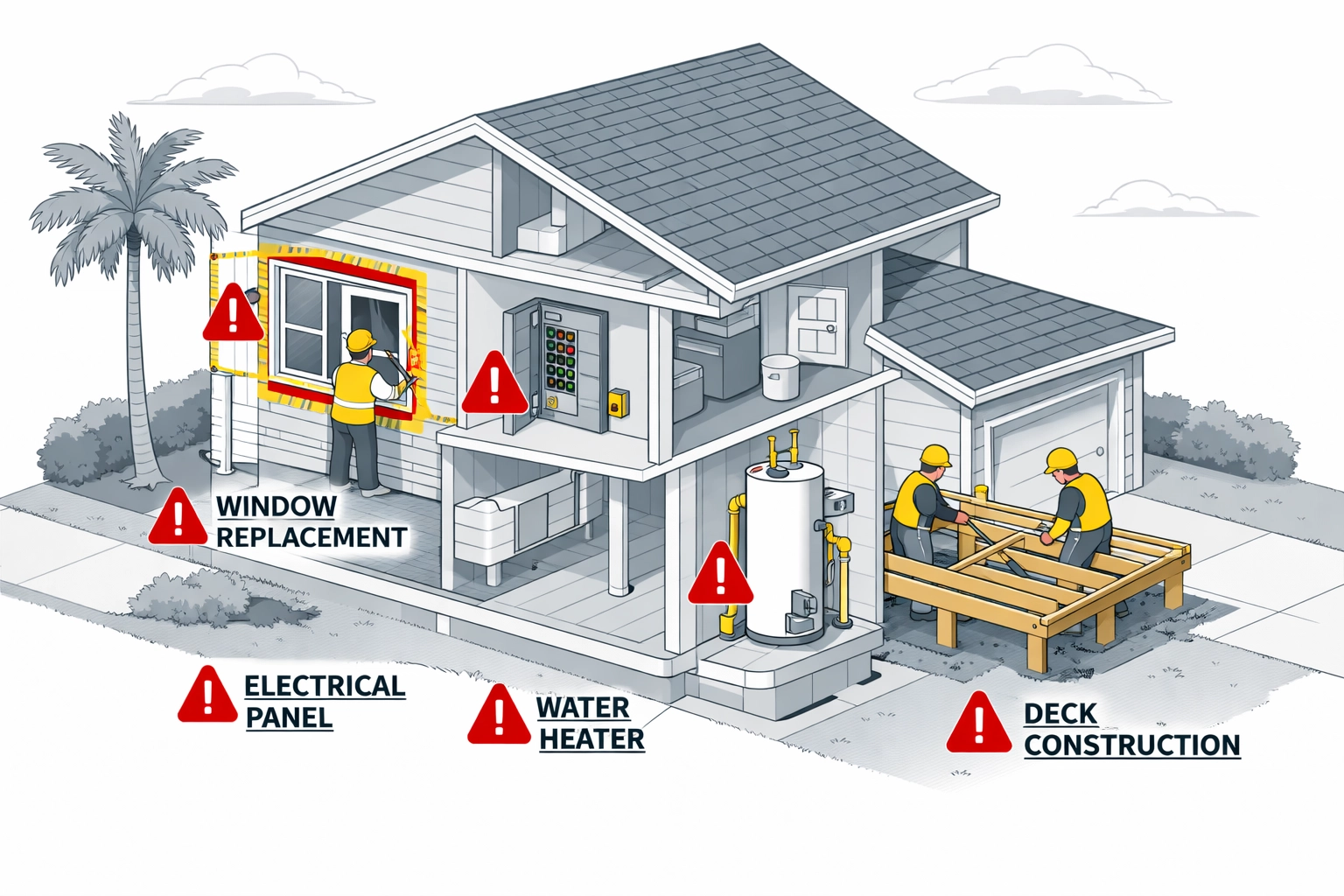 WINDOW REPLACEMENT

ELECTRICAL PANEL

WATER HEATER

DECK CONSTRUCTION