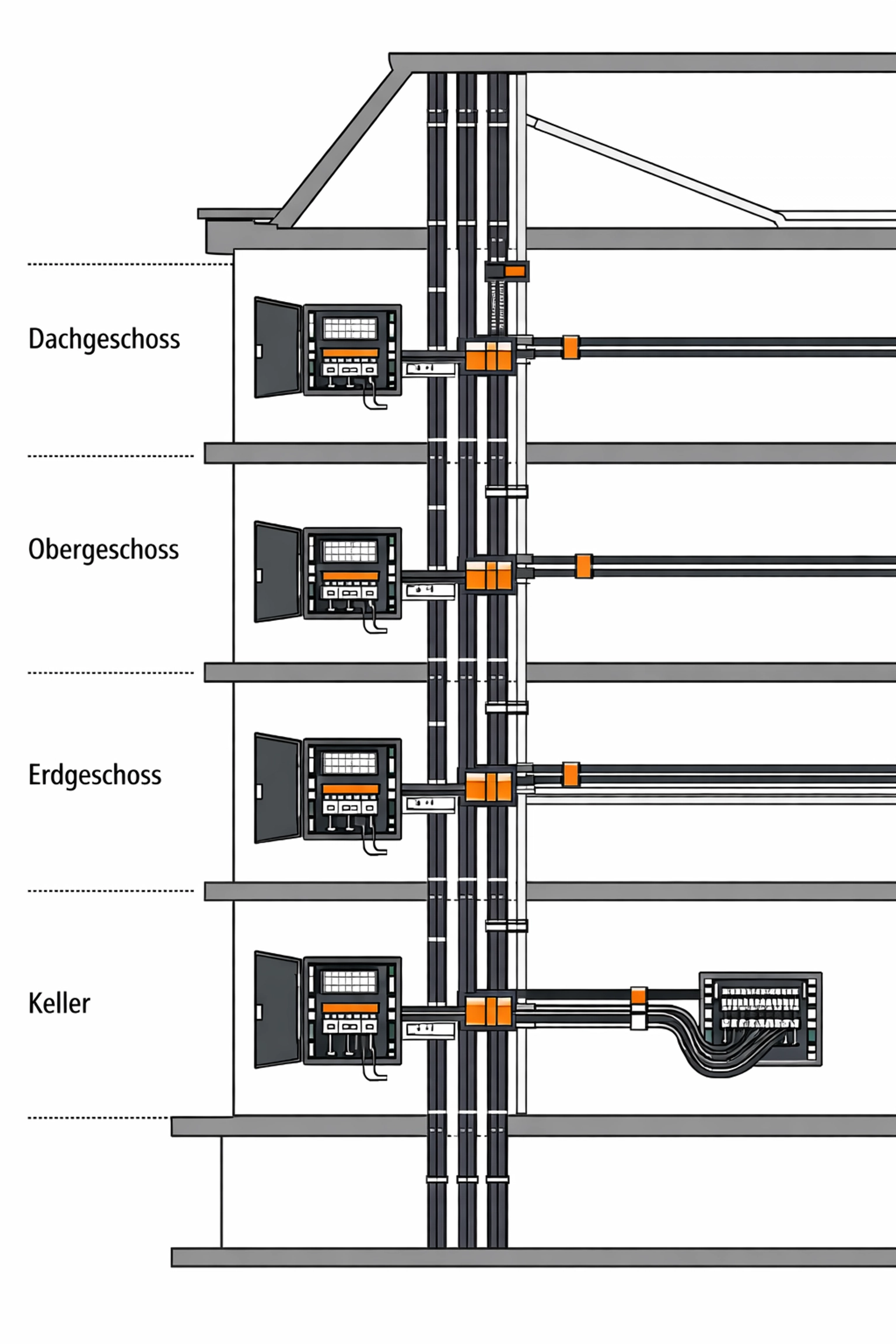 Dachgeschoss

Obergeschoss

Erdgeschoss

Keller