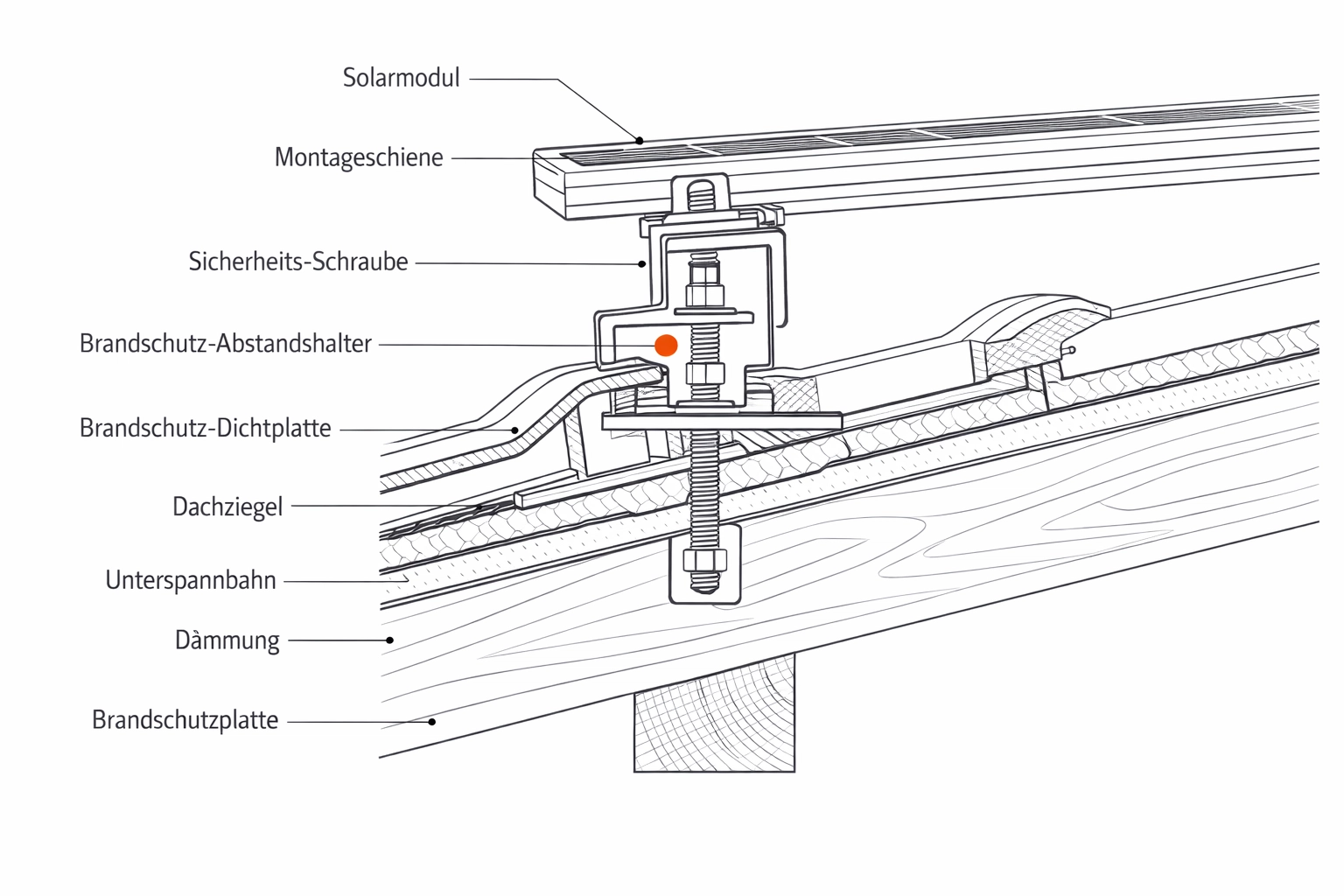 Solarmodul

Montageschiene

Sicherheits-Schraube

Brandschutz-Abstandshalter

Brandschutz-Dichtplatte

Dachziegel

Unterspannbahn

Dàmmung

Brandschutzplatte