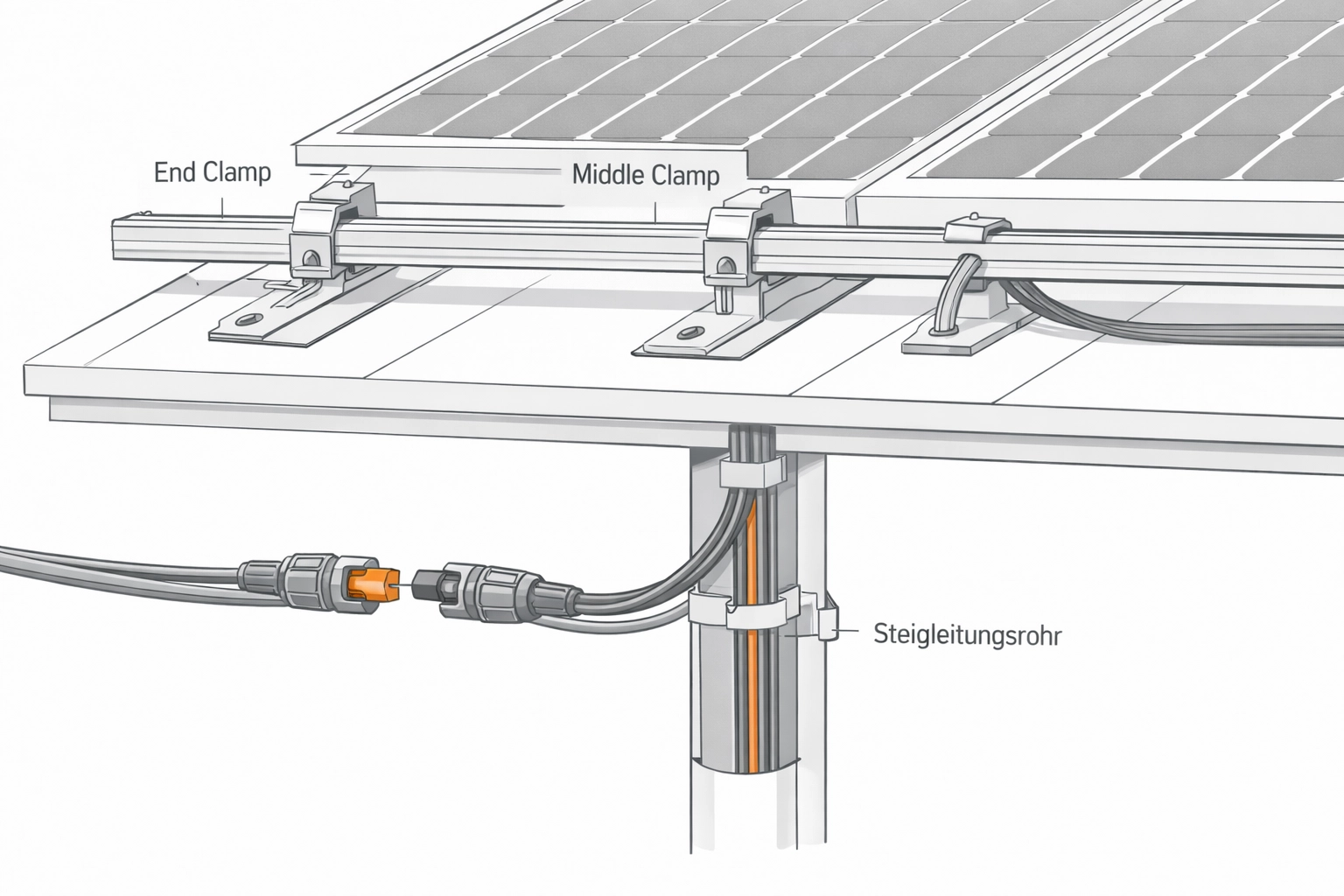 End Clamp
Middle Clamp
Steigleitungsrohr