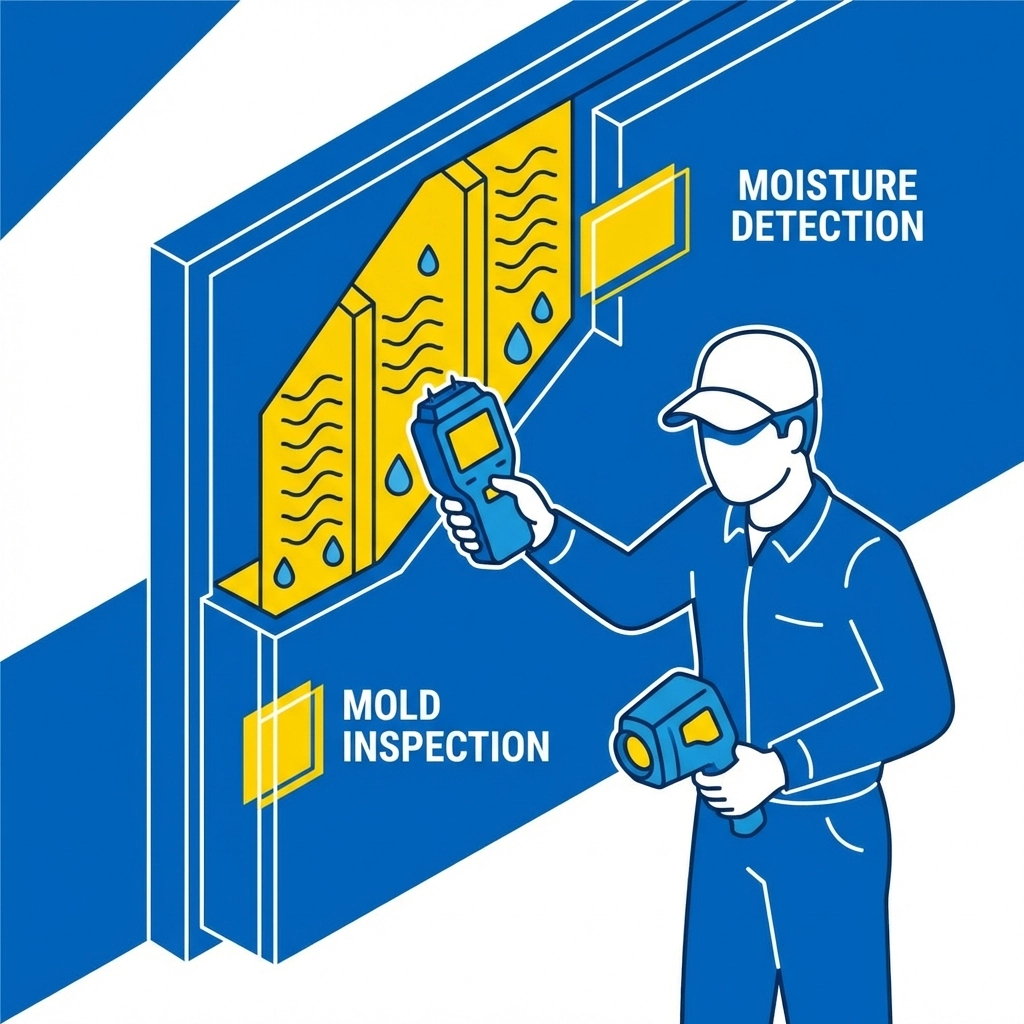 MOISTURE DETECTION

MOLD INSPECTION