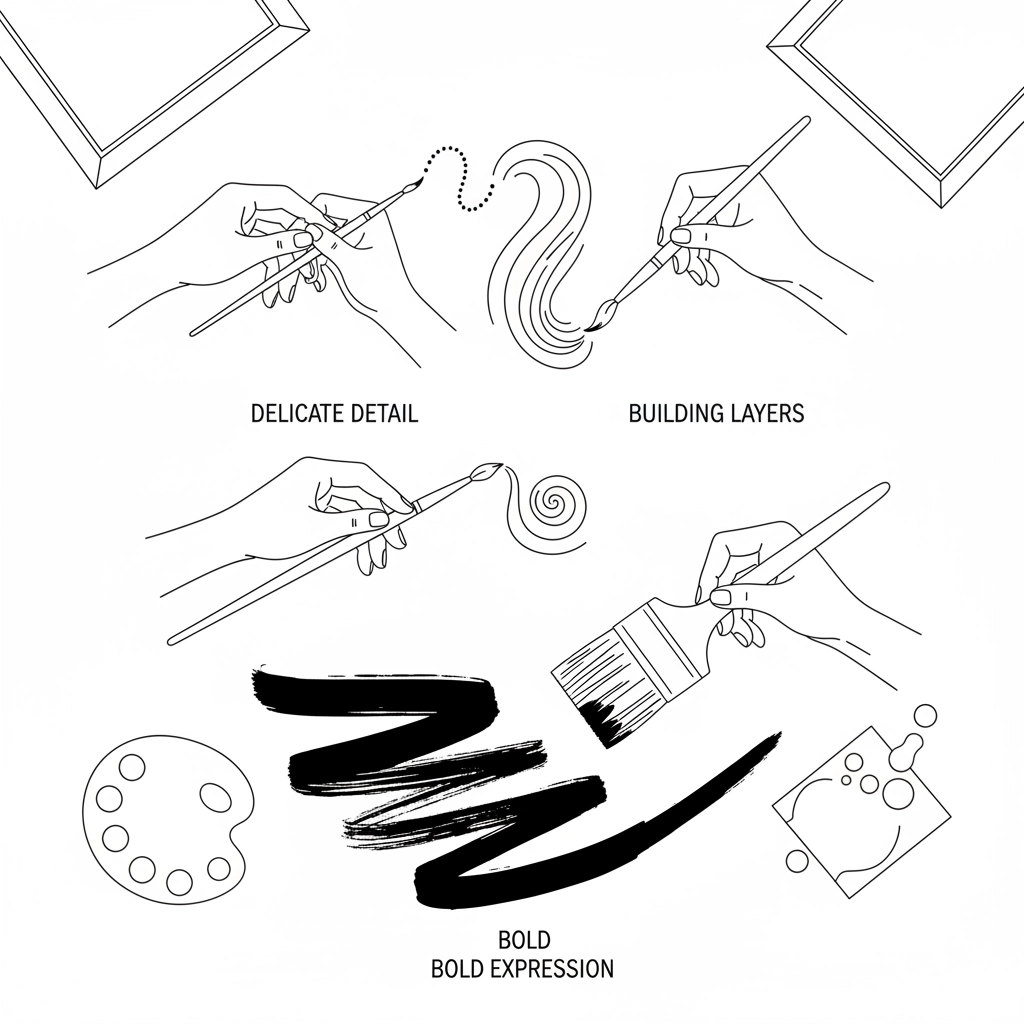 DELICATE DETAIL

BUILDING LAYERS

BOLD
BOLD EXPRESSION