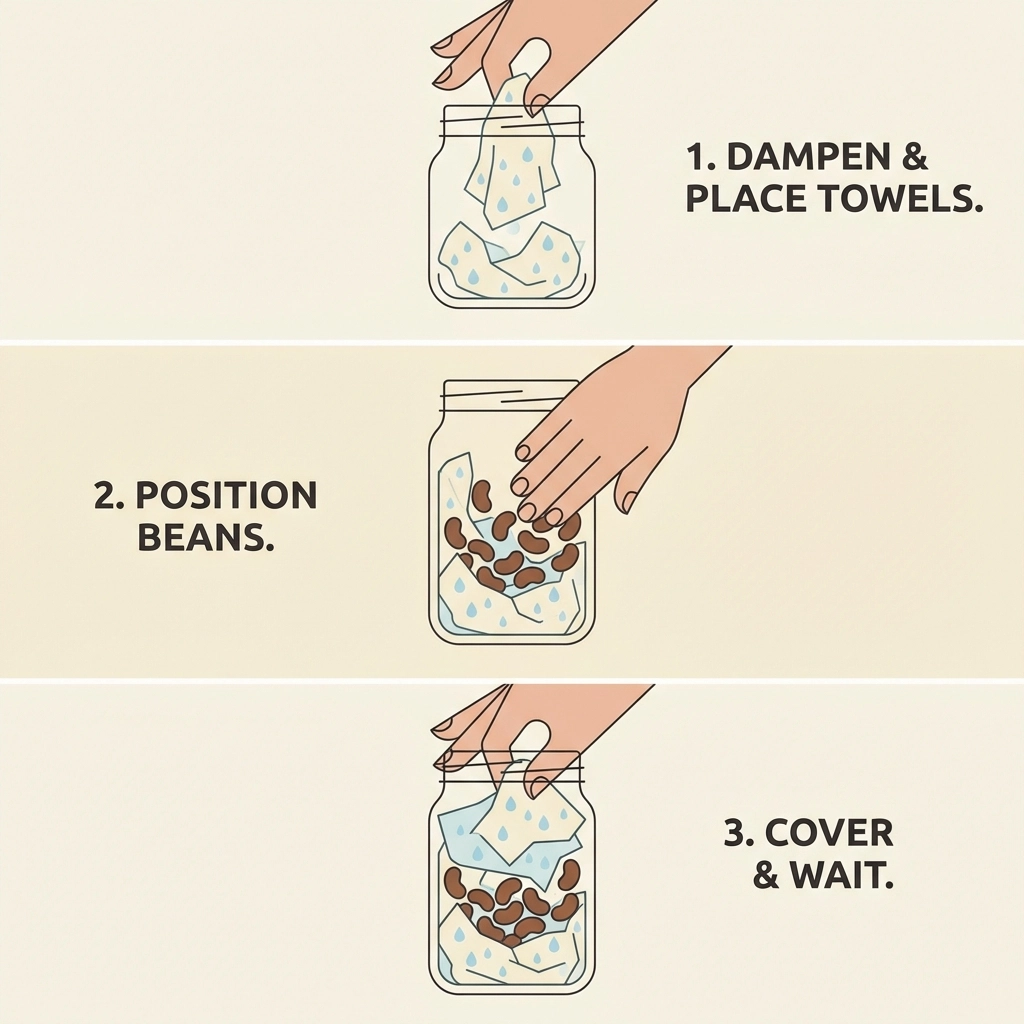 1. DAMPEN & PLACE TOWELS.

2. POSITION BEANS.

3. COVER & WAIT.