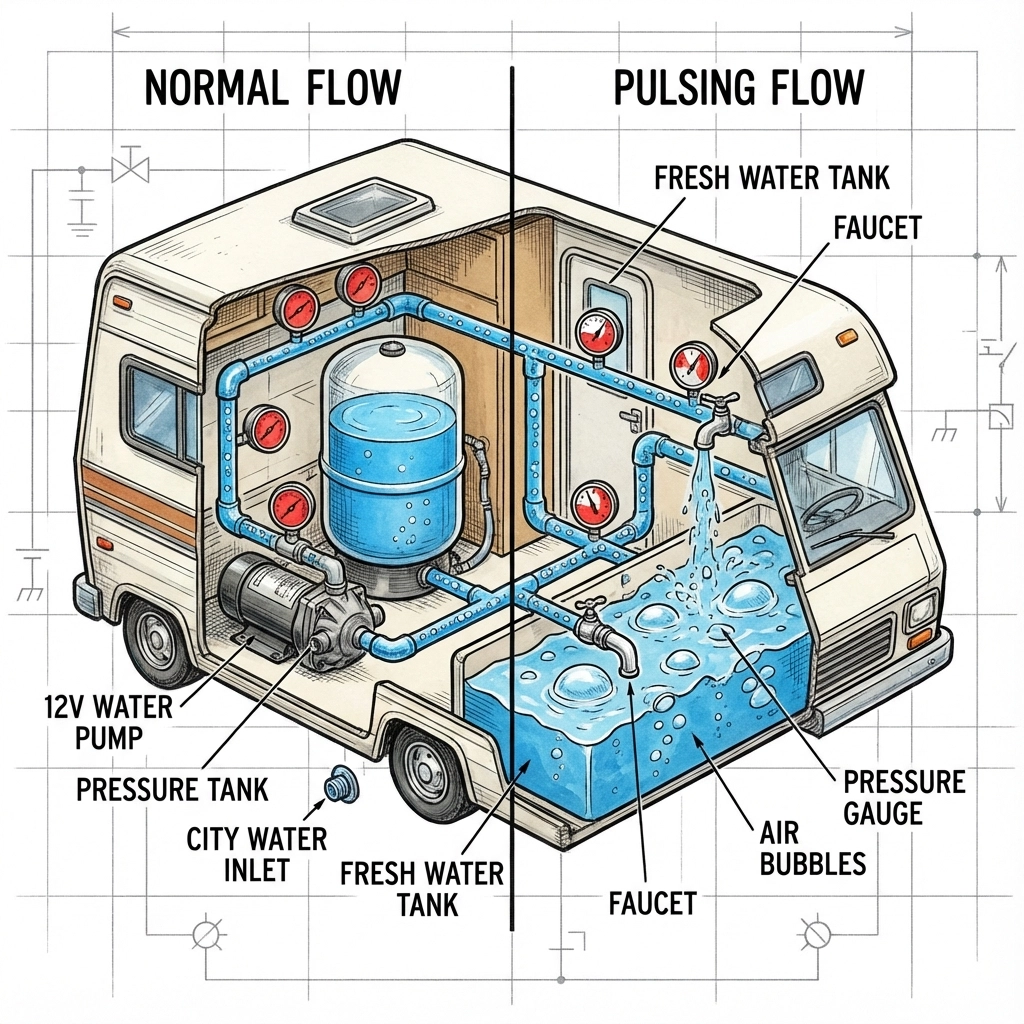 NORMAL FLOW

PULSING FLOW

FRESH WATER TANK

FAUCET

12V WATER PUMP

PRESSURE TANK

CITY WATER INLET

FRESH WATER TANK

FAUCET

AIR BUBBLES

PRESSURE GAUGE