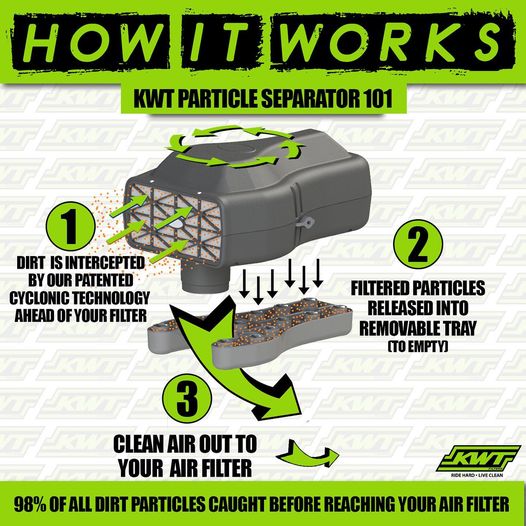 HOW IT WORKS

KWT PARTICLE SEPARATOR 101

1

DIRT IS INTERCEPTED BY OUR PATENTED CYCLONIC TECHNOLOGY AHEAD OF YOUR FILTER

2

FILTERED PARTICLES RELEASED INTO REMOVABLE TRAY (TO EMPTY)

3

CLEAN AIR OUT TO YOUR AIR FILTER

KWT

RIDE HARD • LIVE CLEAN

98% OF ALL DIRT PARTICLES CAUGHT BEFORE REACHING YOUR AIR FILTER