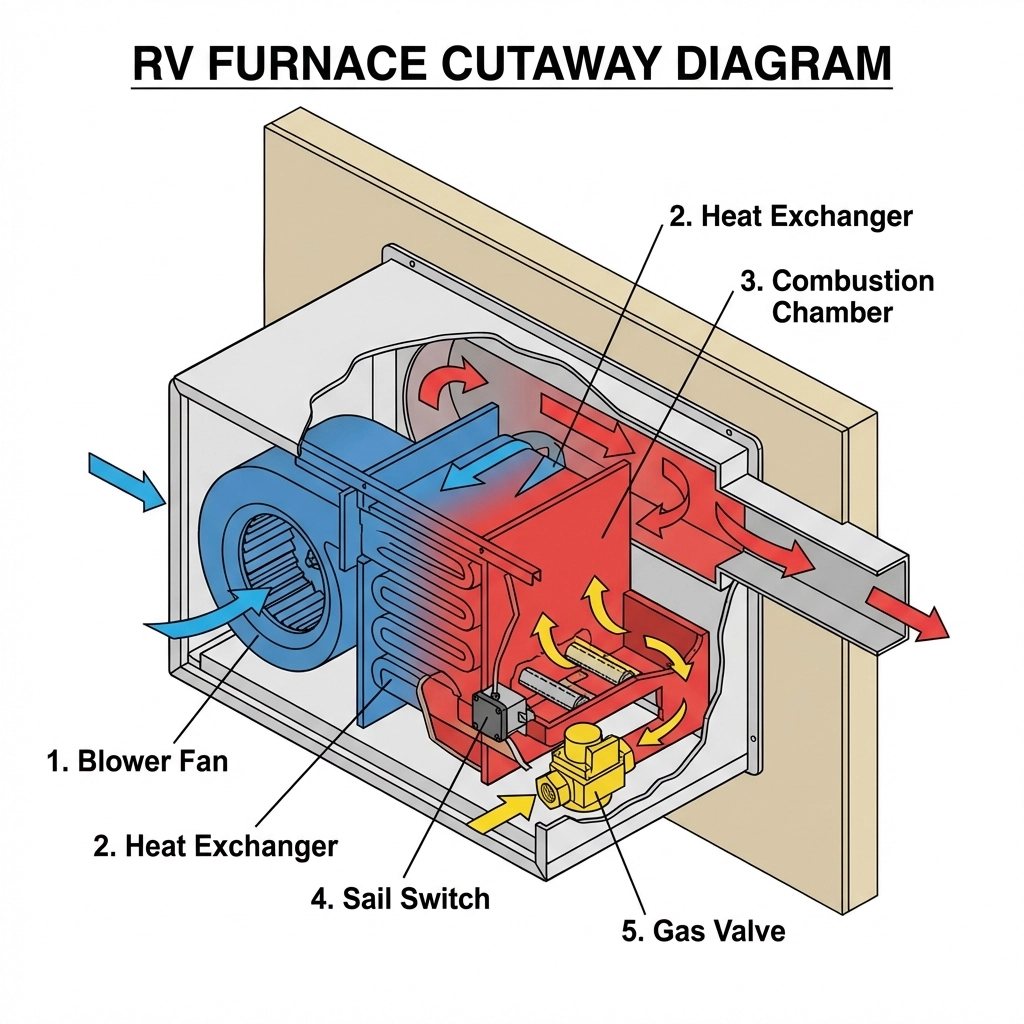 RV FURNACE CUTAWAY DIAGRAM

2. Heat Exchanger

3. Combustion Chamber

1. Blower Fan

2. Heat Exchanger

4. Sail Switch

5. Gas Valve