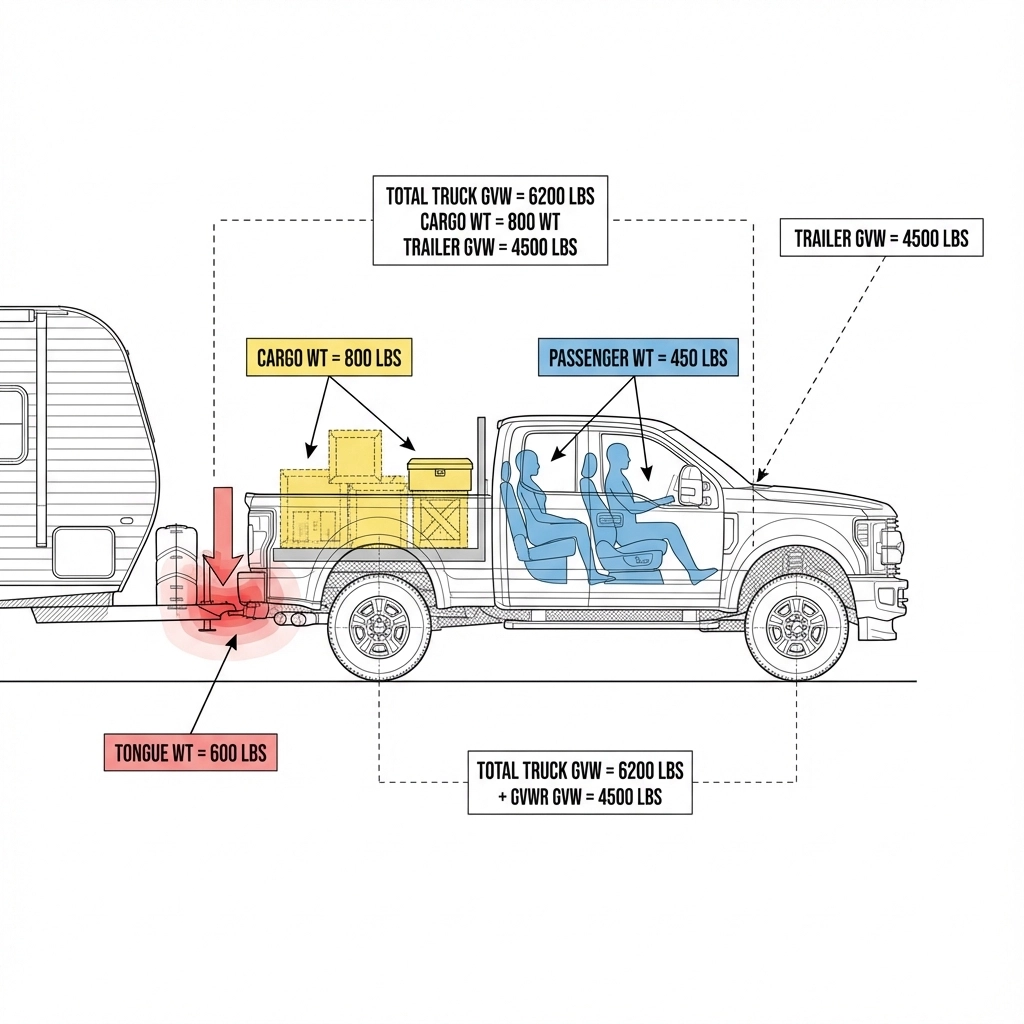 TOTAL TRUCK GVW = 6200 LBS
CARGO WT = 800 WT
TRAILER GVW = 4500 LBS

TRAILER GVW = 4500 LBS

CARGO WT = 800 LBS

PASSENGER WT = 450 LBS

TONGUE WT = 600 LBS

TOTAL TRUCK GVW = 6200 LBS
+ GVWR GVW = 4500 LBS