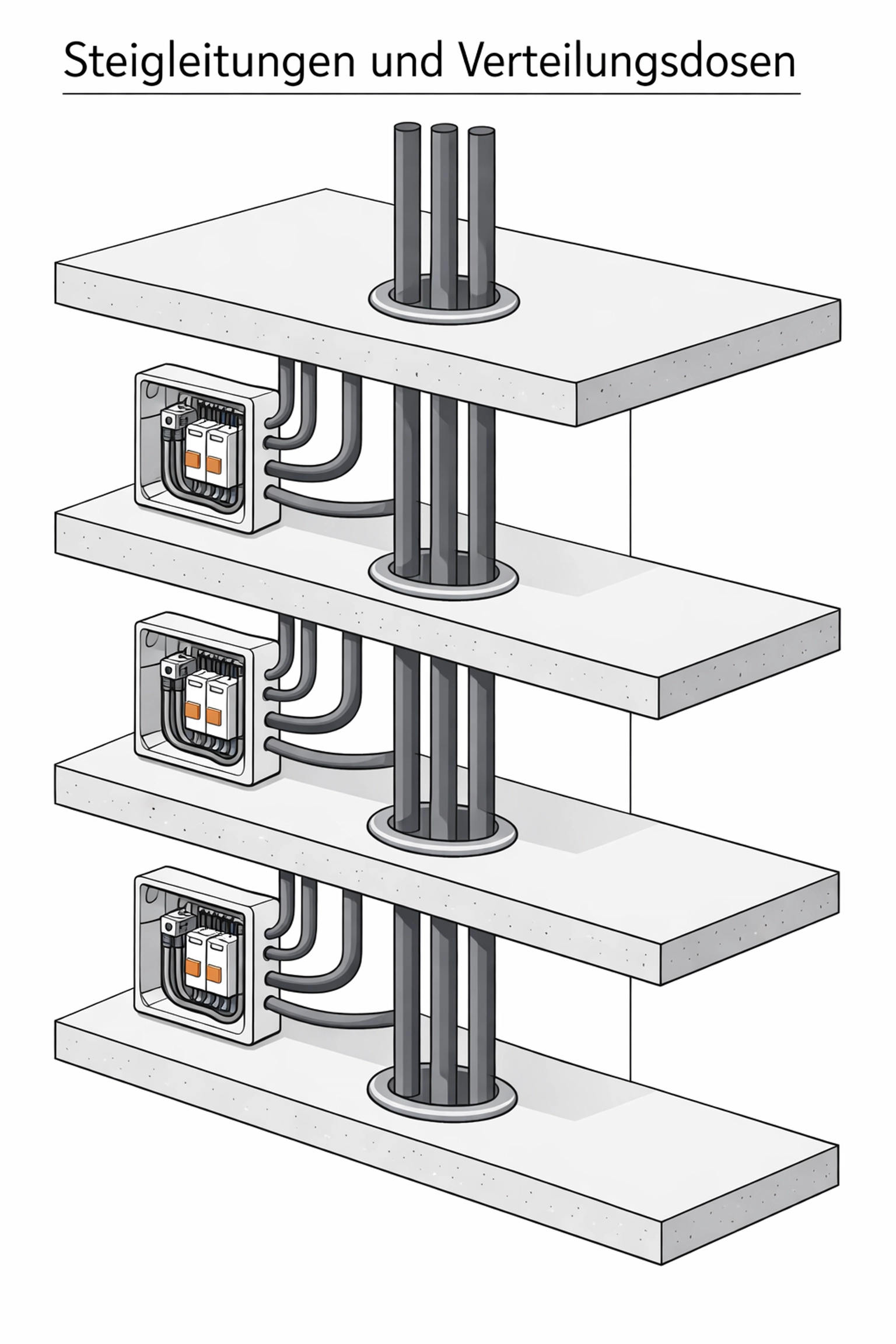 Steigleitungen und Verteilungsdosen