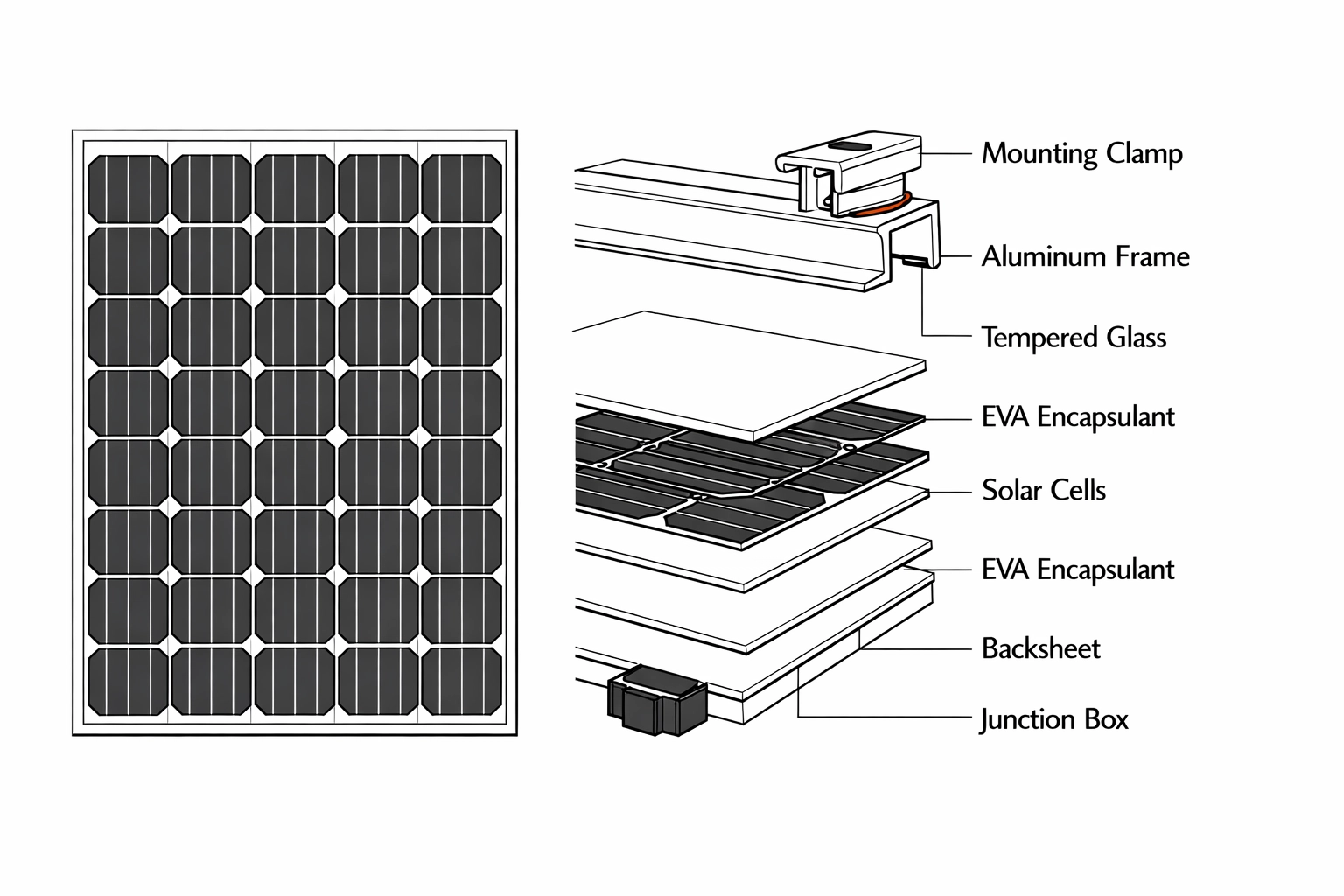 Mounting Clamp

Aluminum Frame

Tempered Glass

EVA Encapsulant

Solar Cells

EVA Encapsulant

Backsheet

Junction Box