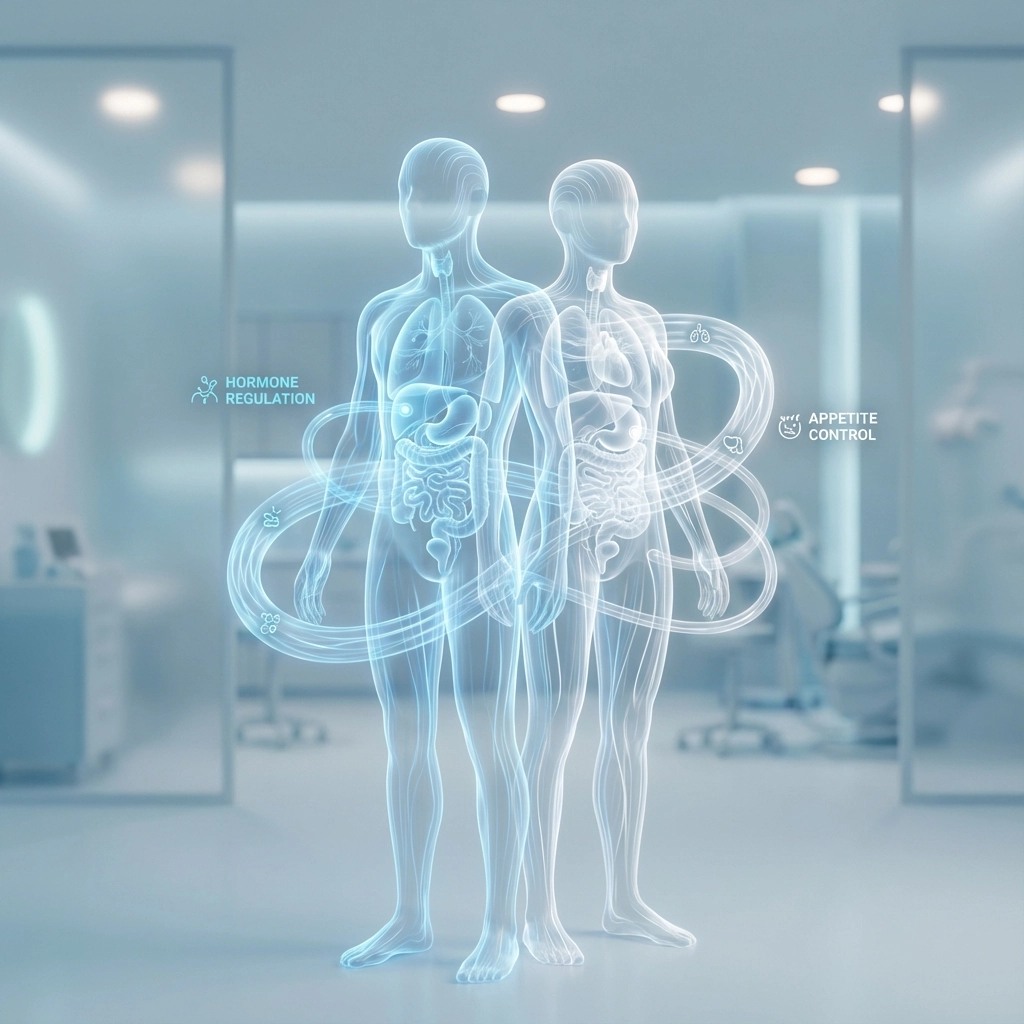 HORMONE REGULATION

APPETITE CONTROL