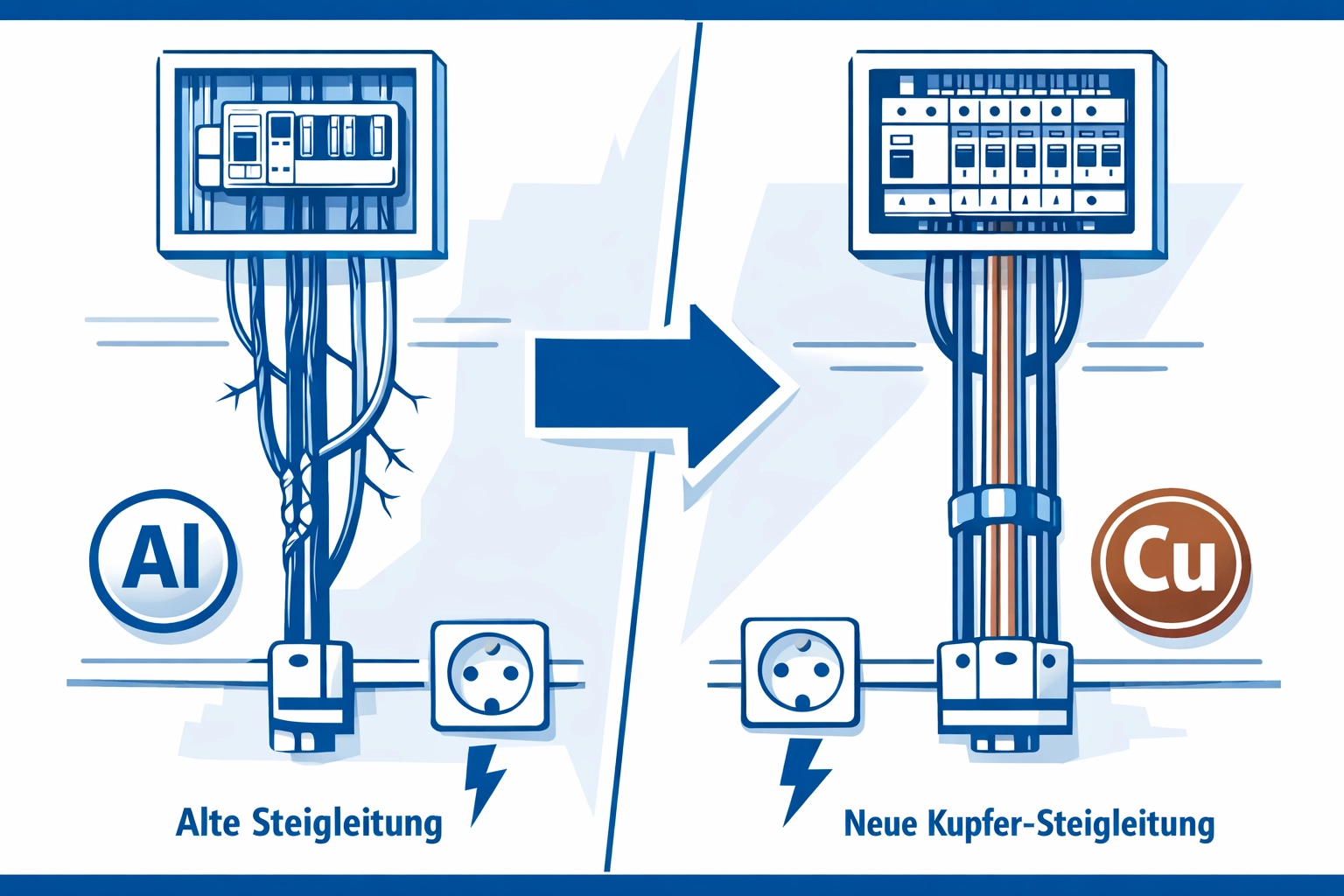 Al

Alte Steigleitung

Cu

Neue Kupfer-Steigleitung