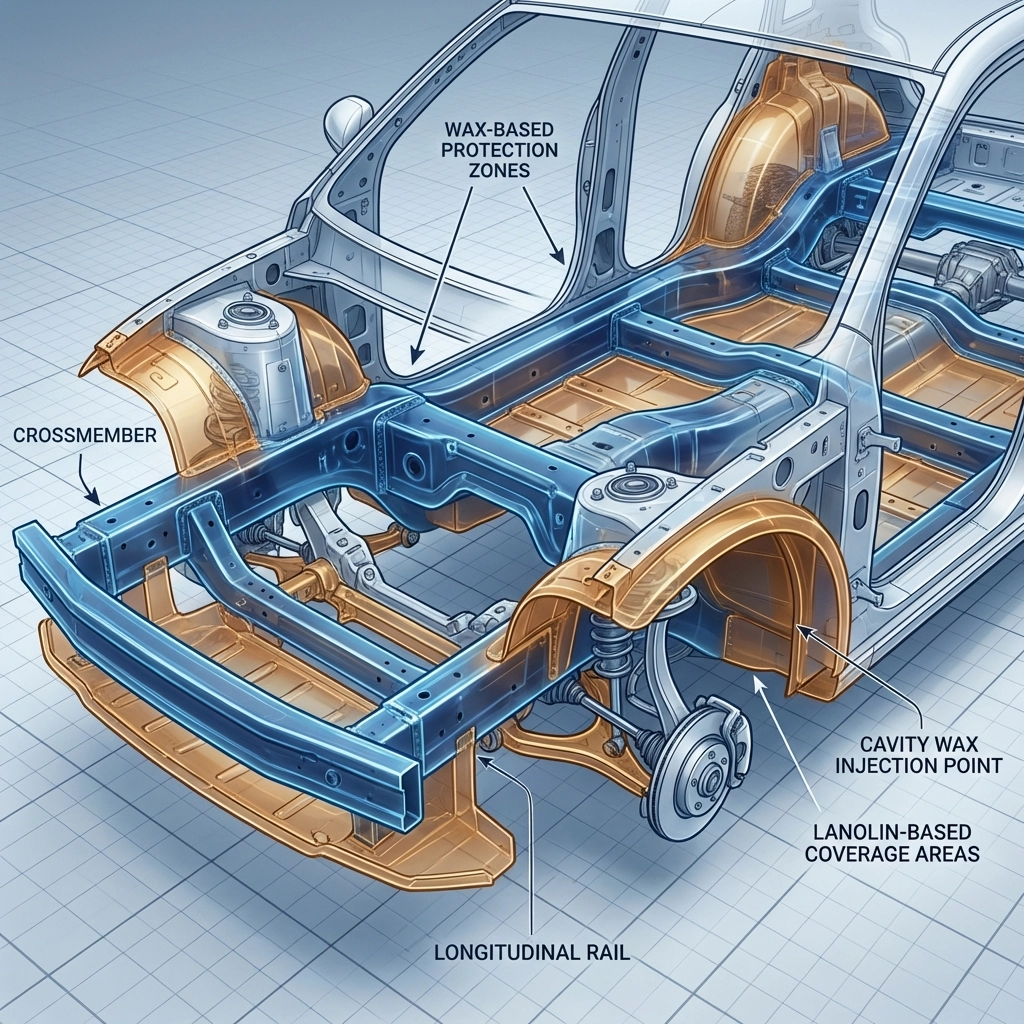 WAX-BASED PROTECTION ZONES

CROSSMEMBER

CAVITY WAX INJECTION POINT

LANOLIN-BASED COVERAGE AREAS

LONGITUDINAL RAIL