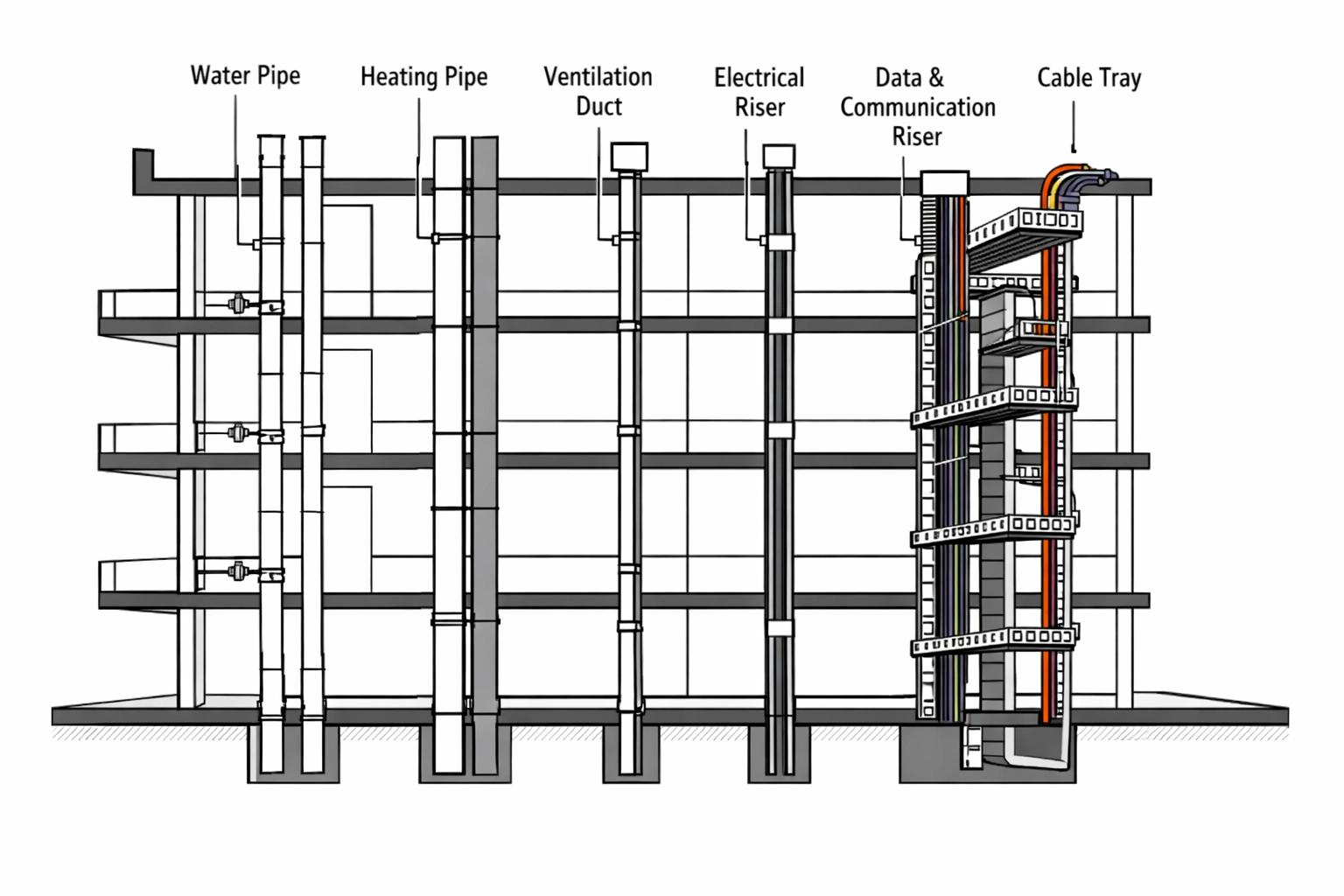 Water Pipe

Heating Pipe

Ventilation Duct

Electrical Riser

Data & Communication Riser

Cable Tray