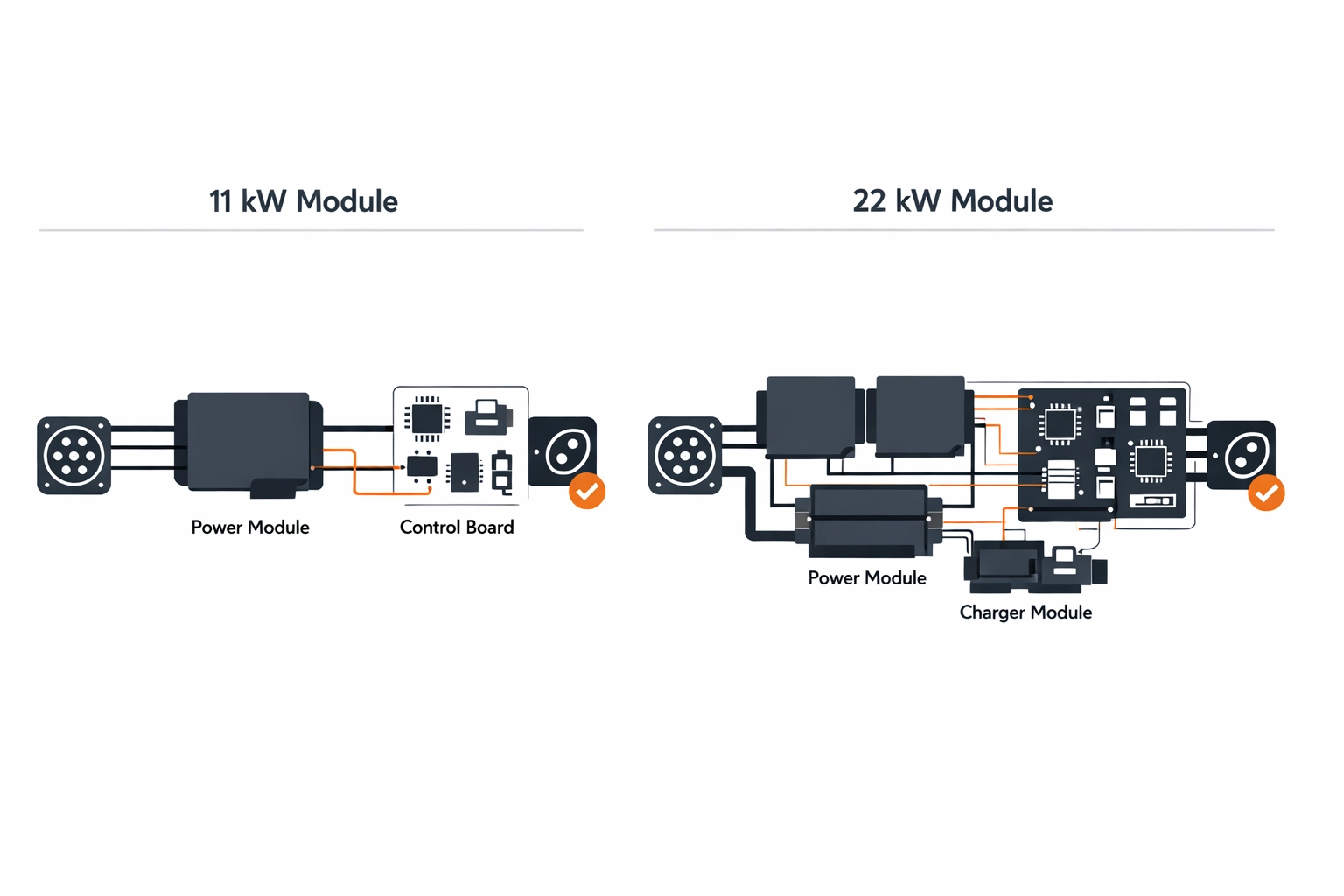 11 kW Module

Power Module

Control Board

22 kW Module

Power Module

Charger Module